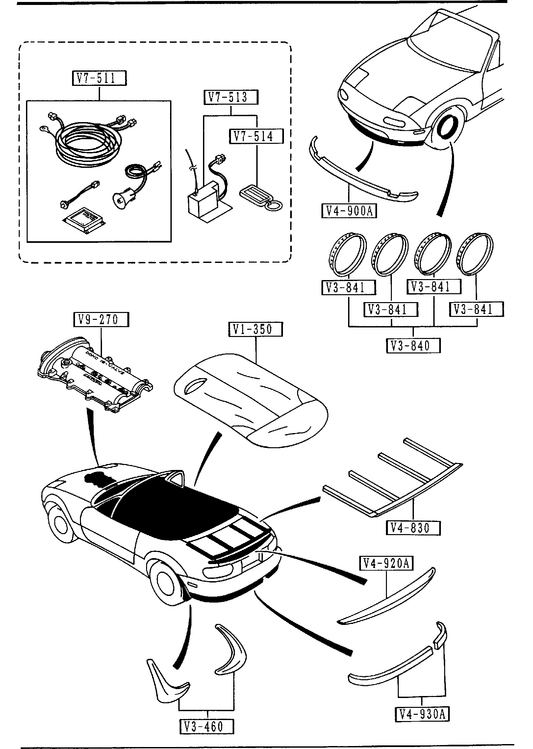 V7-511

V7-513

V7-514

V4-900A

V3-841

V3-841

V3-841

V3-841

V3-840

V9-270

V1-350

V4-830

V4-920A

V4-930A

V3-460