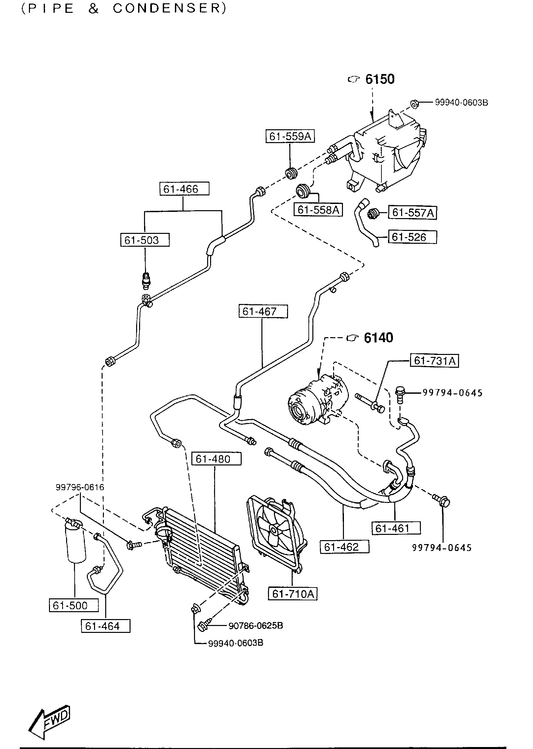 (PIPE & CONDENSER)

6150
99940-0603B
61-559A
61-466
61-558A
61-557A
61-503
61-526
61-467
6140
61-731A
99794-0645
61-480
99796-0616
61-461
61-462
99794-0645
61-710A
61-500
61-464
90786-0625B
99940-0603B
FWD