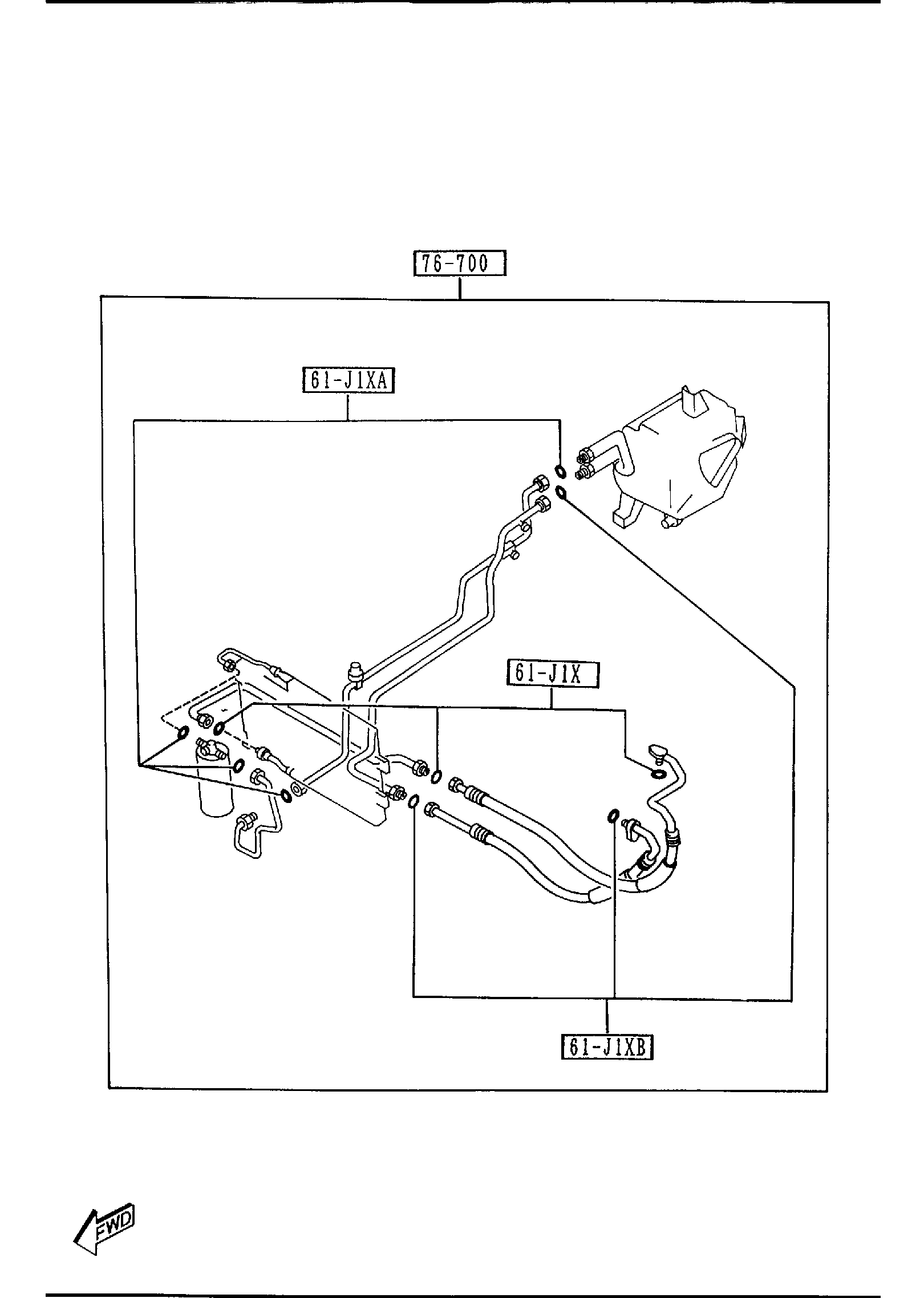 76-700

61-J1XA

61-J1X

61-J1XB

FWD