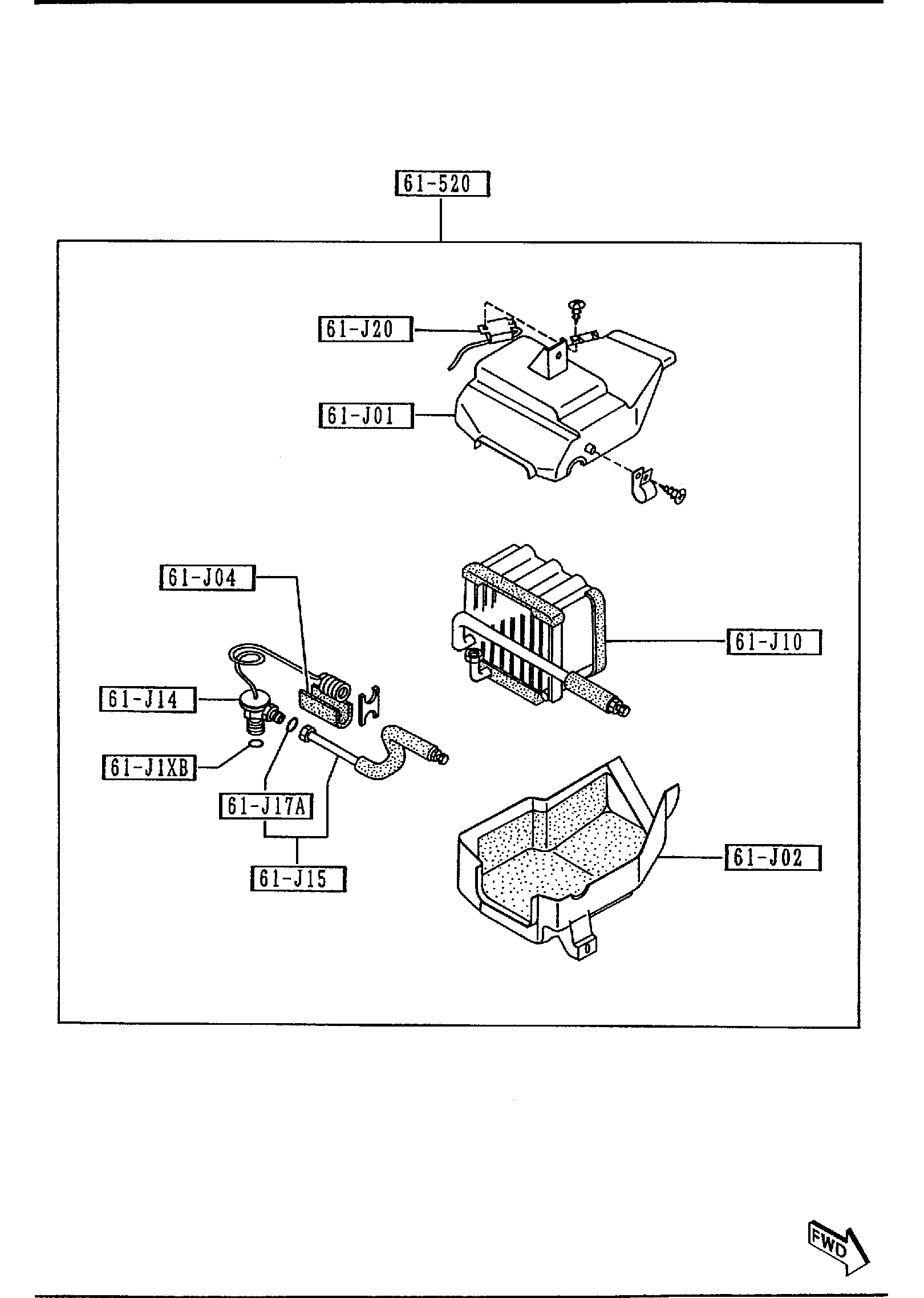 61-520

61-J20

61-J01

61-J04

61-J10

61-J14

61-J1XB

61-J17A

61-J15

61-J02

FWD