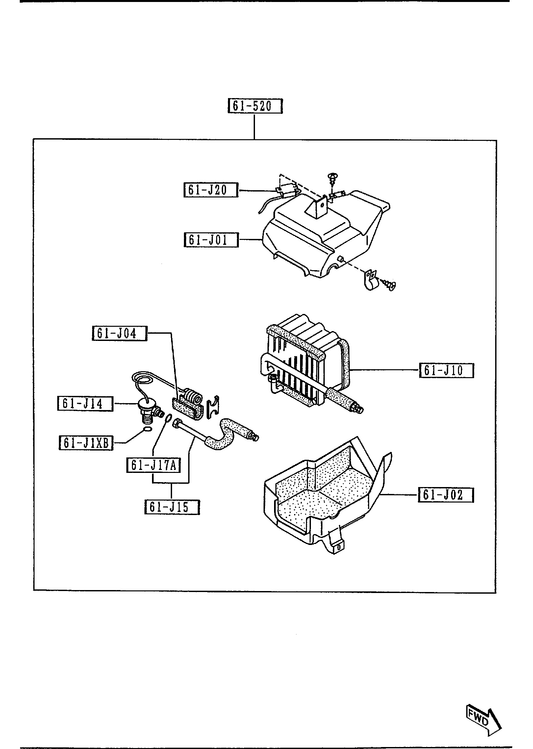 61-520

61-J20

61-J01

61-J04

61-J10

61-J14

61-J1XB

61-J17A

61-J15

61-J02

FWD