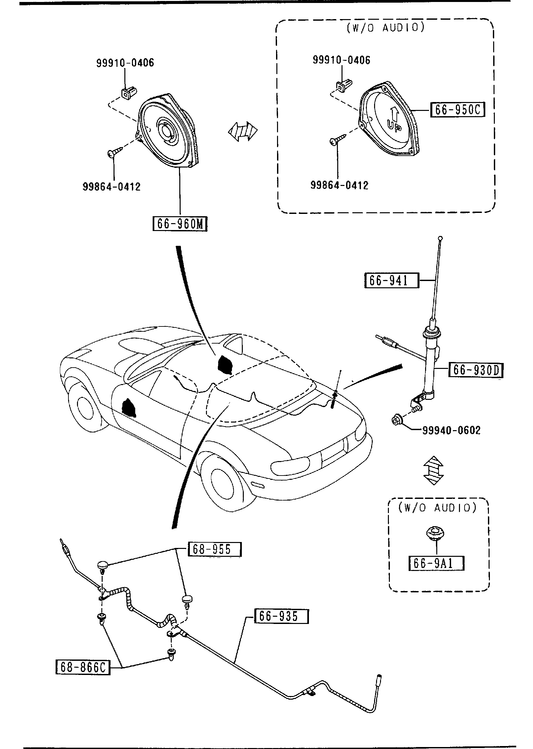 99910-0406

99864-0412

66-960M

(W/O AUDIO)

99910-0406

66-950C

99864-0412

66-941

66-930D

99940-0602

(W/O AUDIO)

66-9A1

68-955

66-935

68-866C