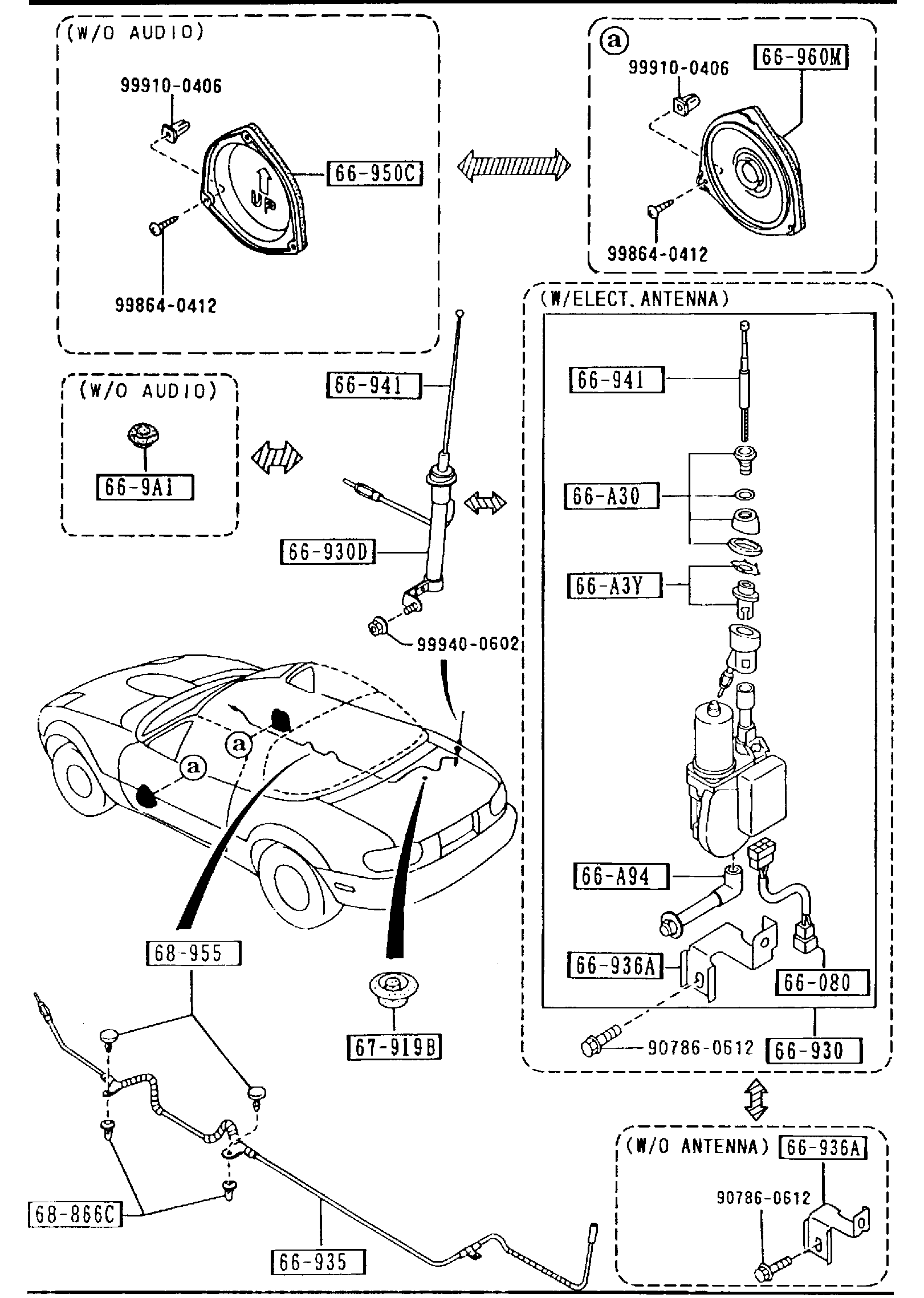 (W/O AUDIO)
99910-0406
66-950C
UP
99864-0412

a
99910-0406
66-960M
99864-0412

(W/O AUDIO)
66-9A1

66-941
66-930D
99940-0602

(W/ELECT. ANTENNA)
66-941
66-A30
66-A3Y
66-A94
66-936A
66-080
90786-0612
66-930

a
a

68-955
67-919B
68-866C
66-935

(W/O ANTENNA) 66-936A
90786-0612