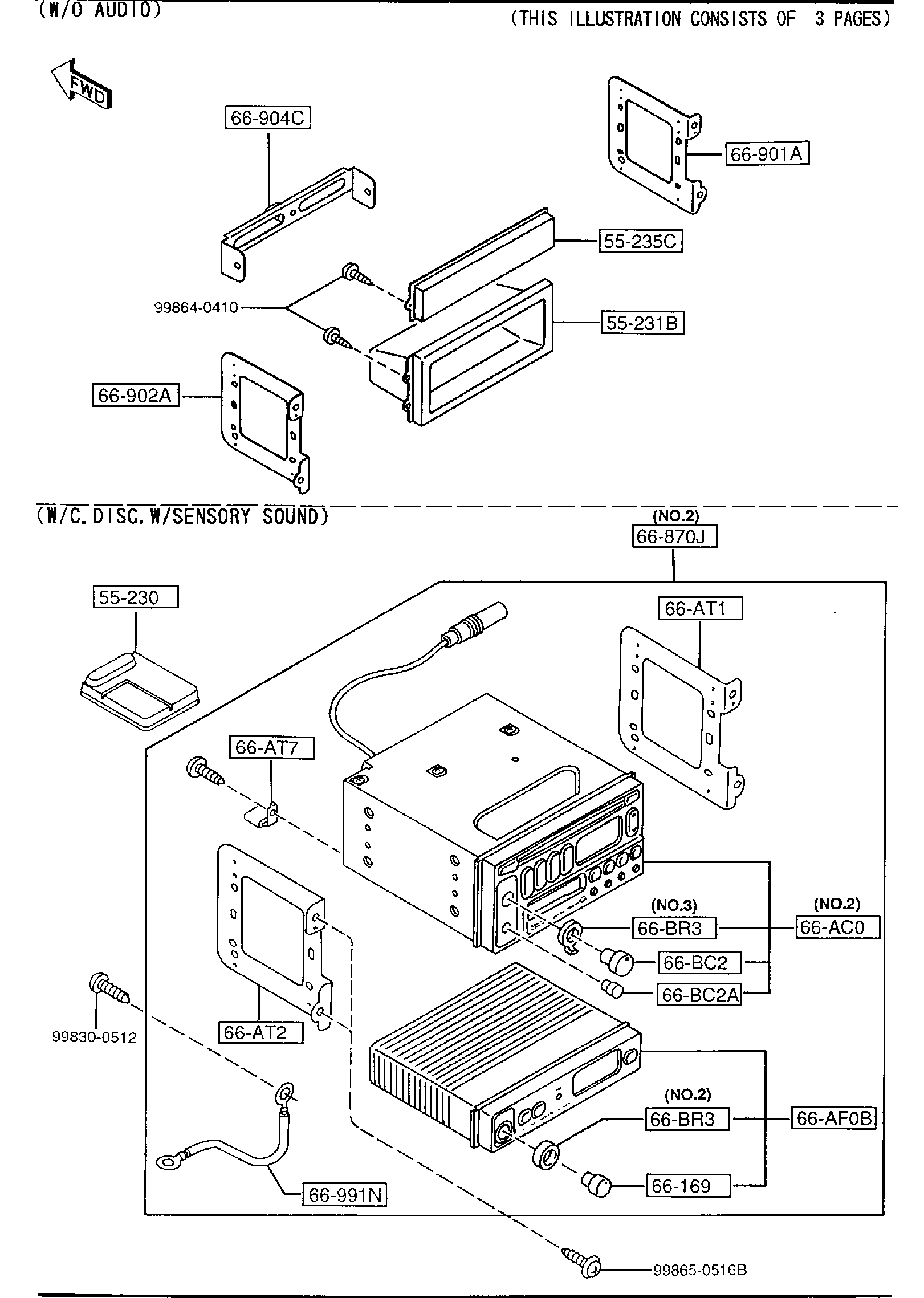 (W/O AUDIO)

(THIS ILLUSTRATION CONSISTS OF 3 PAGES)

FWD

66-904C

66-901A

55-235C

99864-0410

55-231B

66-902A

(W/C. DISC, W/SENSORY SOUND)

(NO.2)
66-870J

55-230

66-AT1

66-AT7

(NO.3)
66-BR3

(NO.2)
66-AC0

66-BC2

66-BC2A

99830-0512

66-AT2

(NO.2)
66-BR3

66-AF0B

66-169

66-991N

99865-0516B