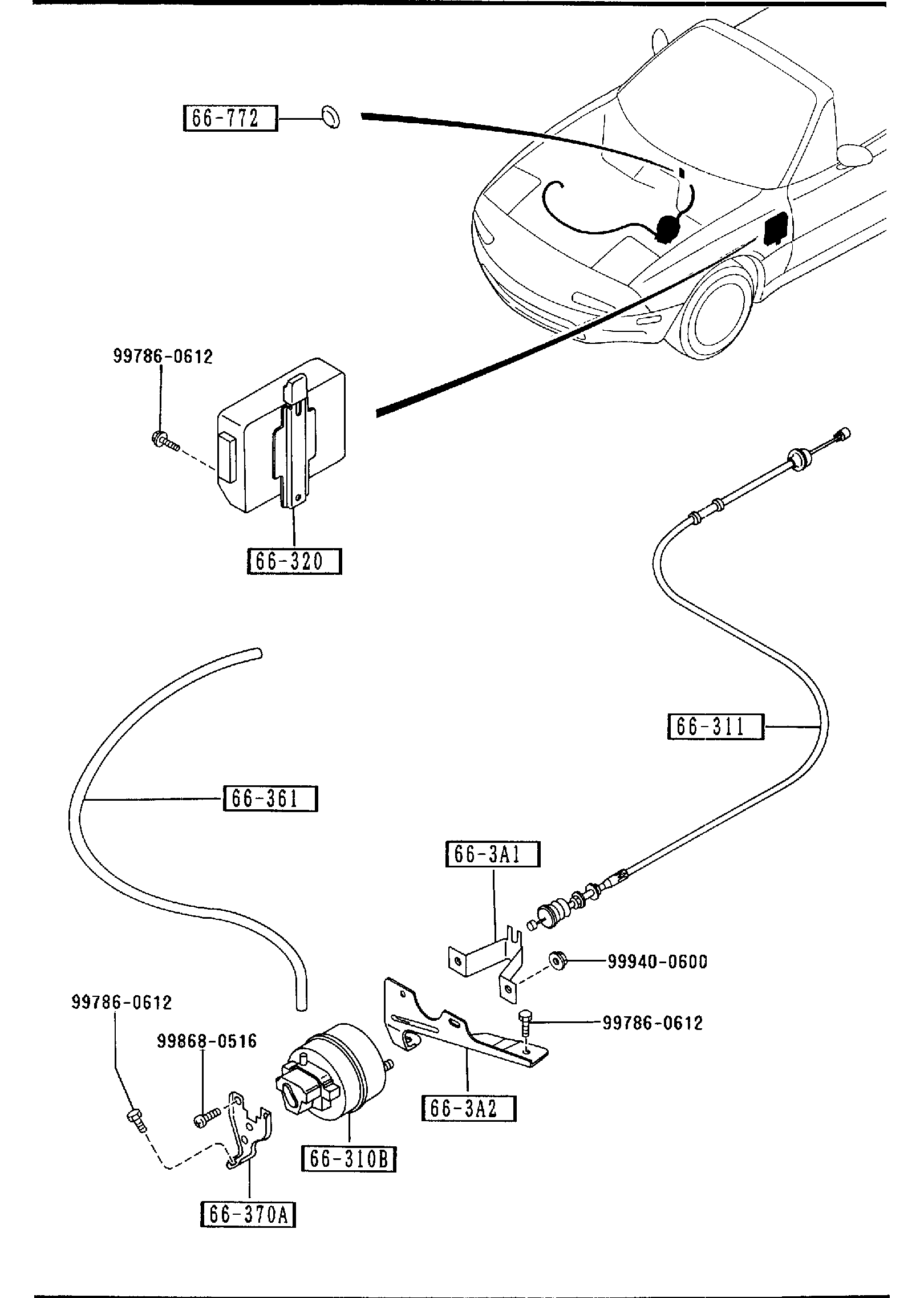 66-772

99786-0612

66-320

66-311

66-361

66-3A1

99940-0600

99786-0612

99786-0612

99868-0516

66-3A2

66-310B

66-370A