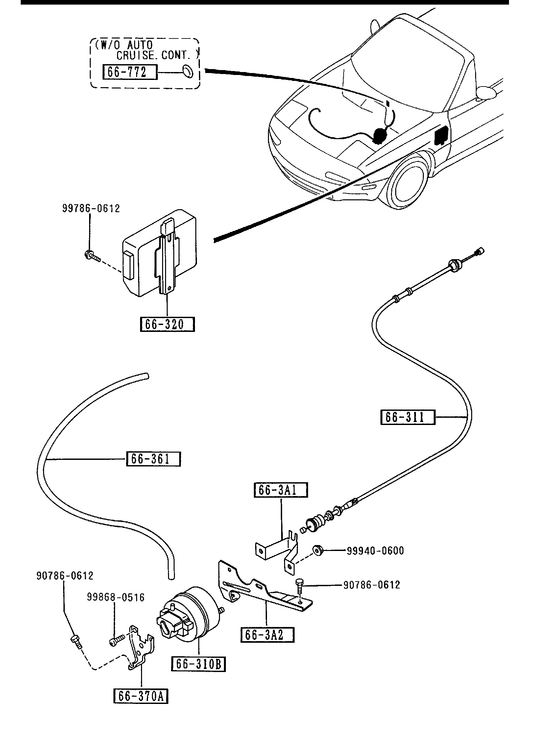 (W/O AUTO CRUISE. CONT.)
66-772

99786-0612
66-320

66-311

66-361

66-3A1
99940-0600
90786-0612

90786-0612
99868-0516
66-3A2
66-310B
66-370A