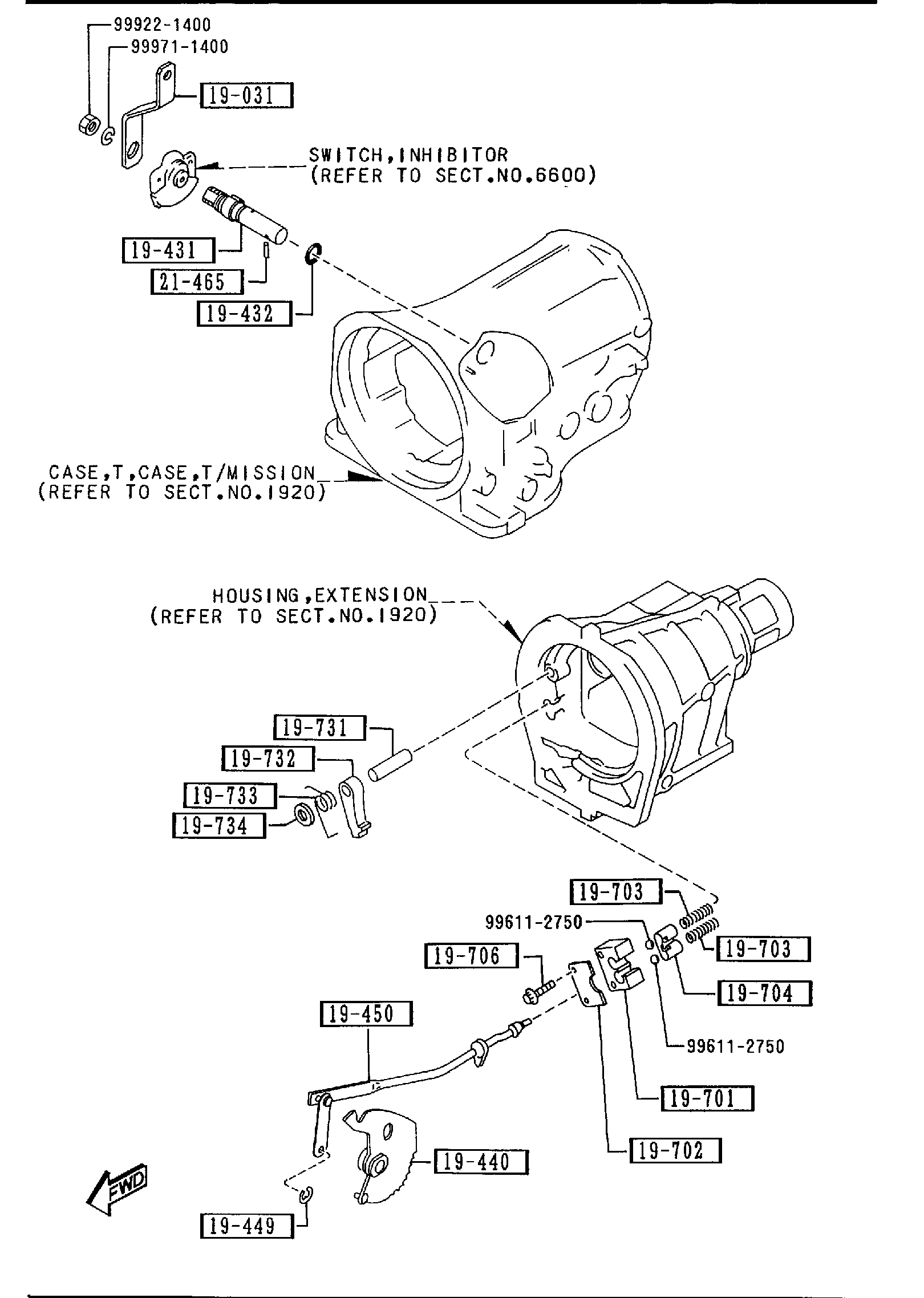 99922-1400
99971-1400
19-031
SWITCH,INHIBITOR
(REFER TO SECT.NO.6600)
19-431
21-465
19-432
CASE,T,CASE,T/MISSION
(REFER TO SECT.NO.1920)
HOUSING,EXTENSION
(REFER TO SECT.NO.1920)
19-731
19-732
19-733
19-734
19-703
99611-2750
19-703
19-706
19-704
19-450
99611-2750
19-701
19-702
19-440
FWD
19-449