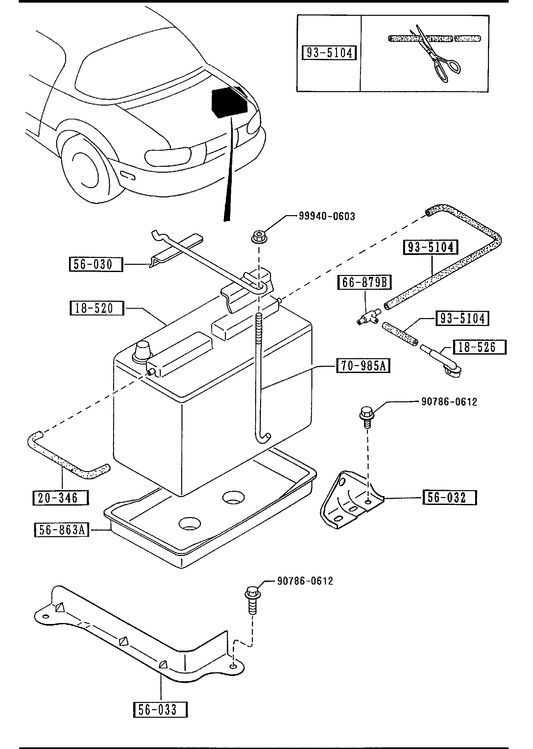 93-5104

99940-0603

56-030

93-5104

66-879B

18-520

93-5104

18-526

70-985A

90786-0612

20-346

56-032

56-863A

90786-0612

56-033