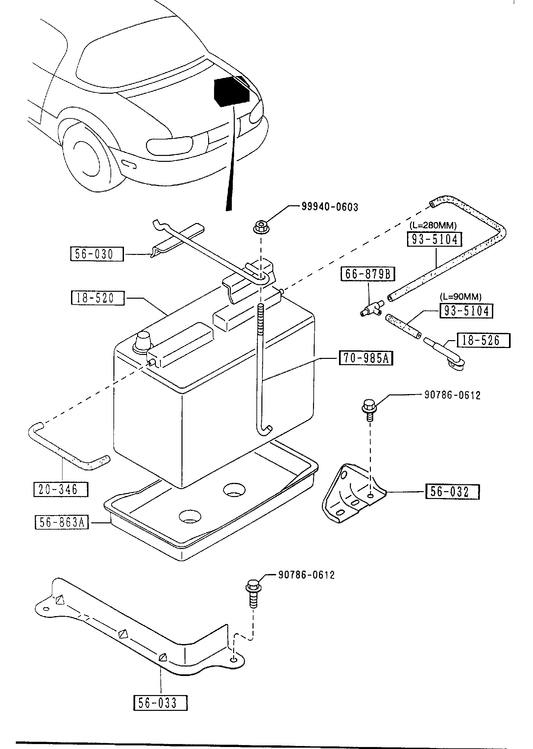 99940-0603
(L=280MM)
93-5104
56-030
66-879B
18-520
(L=90MM)
93-5104
18-526
70-985A
90786-0612
20-346
56-032
56-863A
90786-0612
56-033