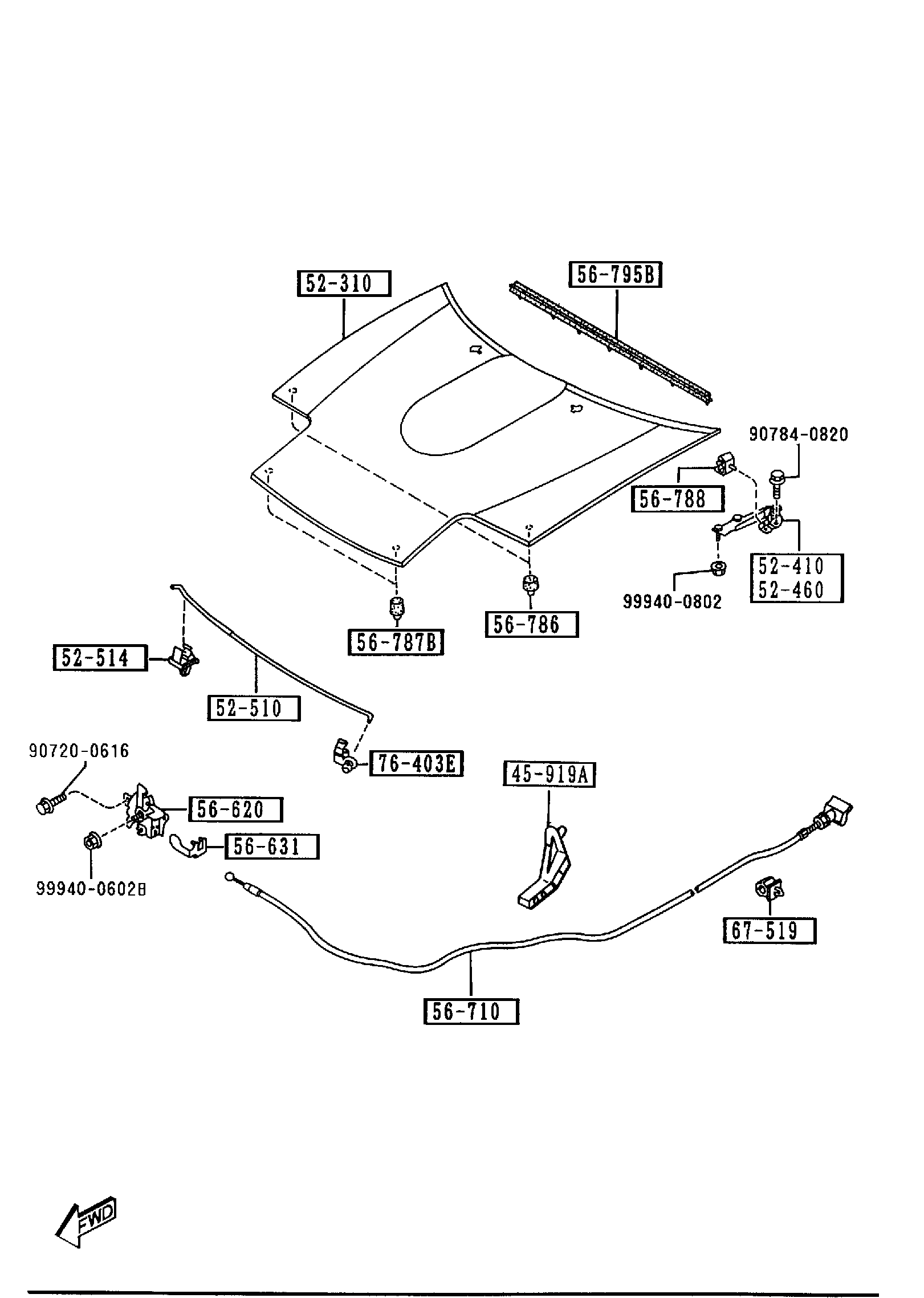 52-310
56-795B
90784-0820
56-788
52-410
52-460
99940-0802
56-787B
56-786
52-514
52-510
90720-0616
76-403E
45-919A
56-620
56-631
99940-0602B
67-519
56-710
FWD