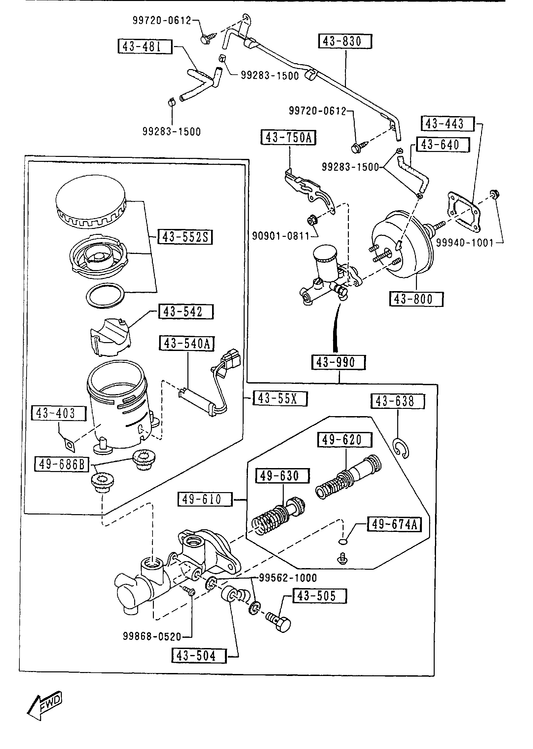 99720-0612
43-481
43-830
99283-1500
99283-1500
99720-0612
43-443
43-750A
43-640
99283-1500
43-552S
90901-0811
99940-1001
43-800
43-542
43-540A
43-990
43-55X
43-638
43-403
49-620
49-686B
49-630
49-610
49-674A
99562-1000
43-505
99868-0520
43-504
FWD