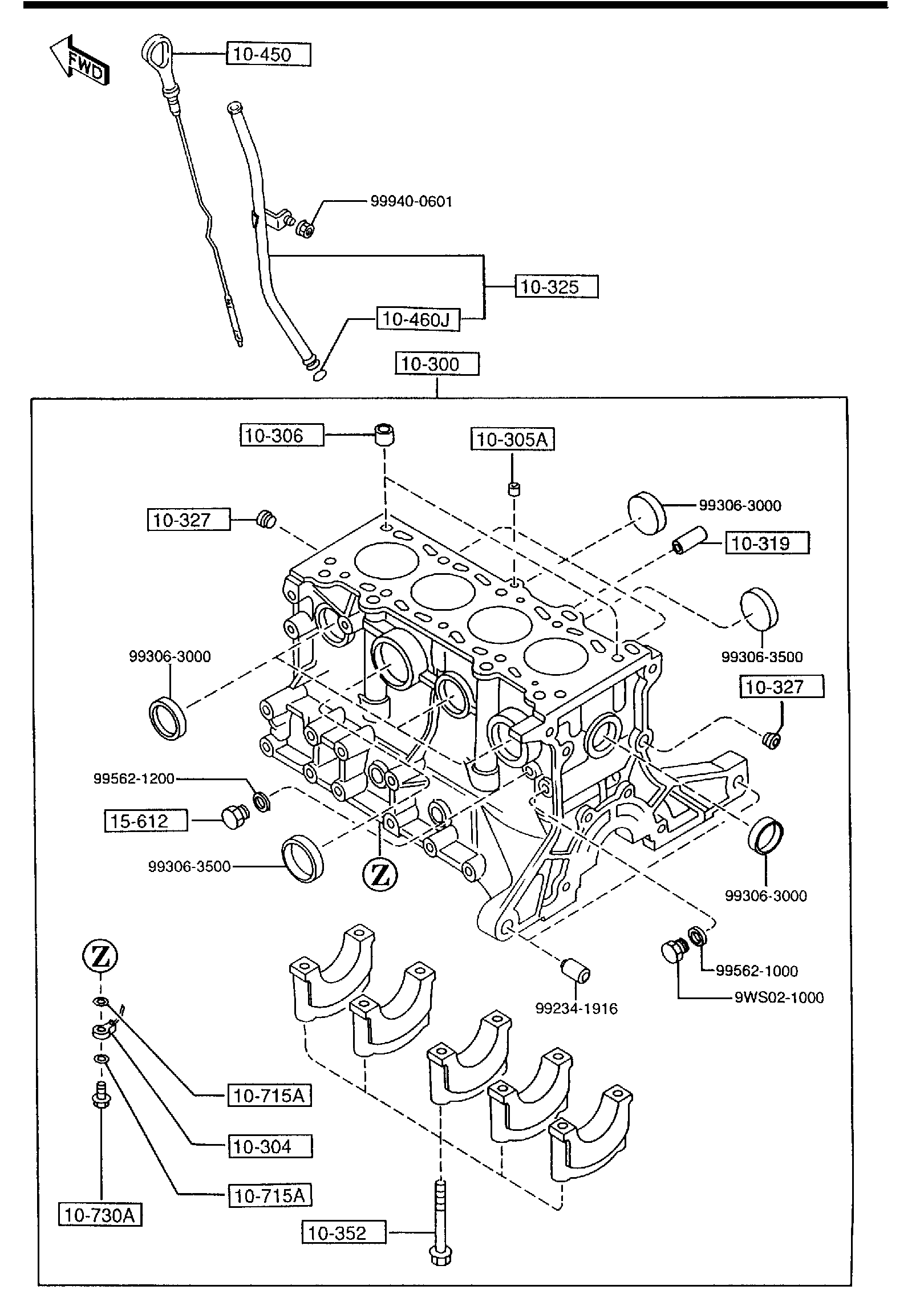 FWD

10-450

99940-0601

10-325

10-460J

10-300

10-306

10-305A

10-327

99306-3000

10-319

99306-3500

99306-3000

10-327

99562-1200

15-612

99306-3500

Z

99306-3000

Z

99562-1000

9WS02-1000

99234-1916

10-715A

10-304

10-715A

10-730A

10-352