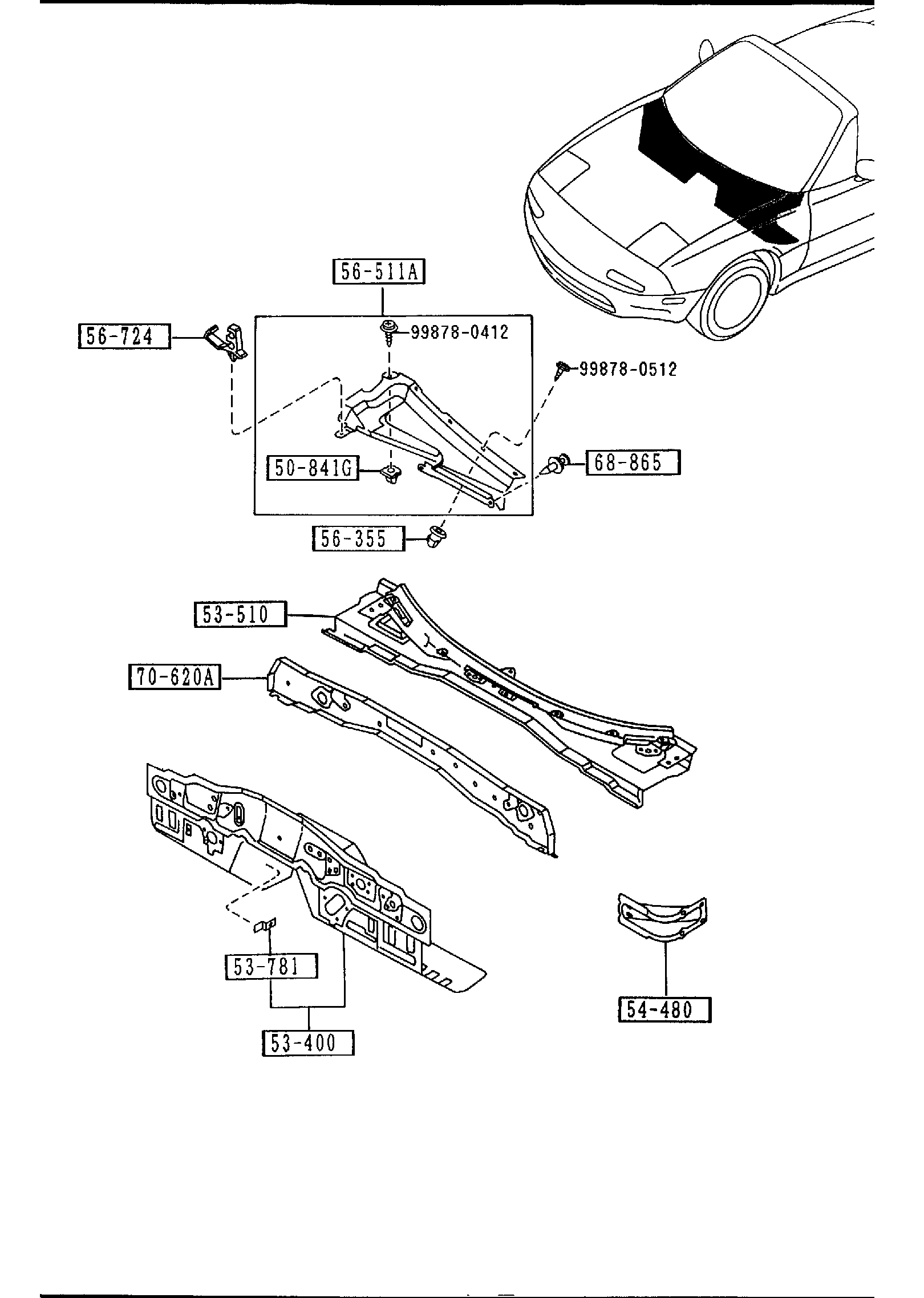 56-511A
56-724
99878-0412
99878-0512
50-841G
68-865
56-355
53-510
70-620A
53-781
53-400
54-480