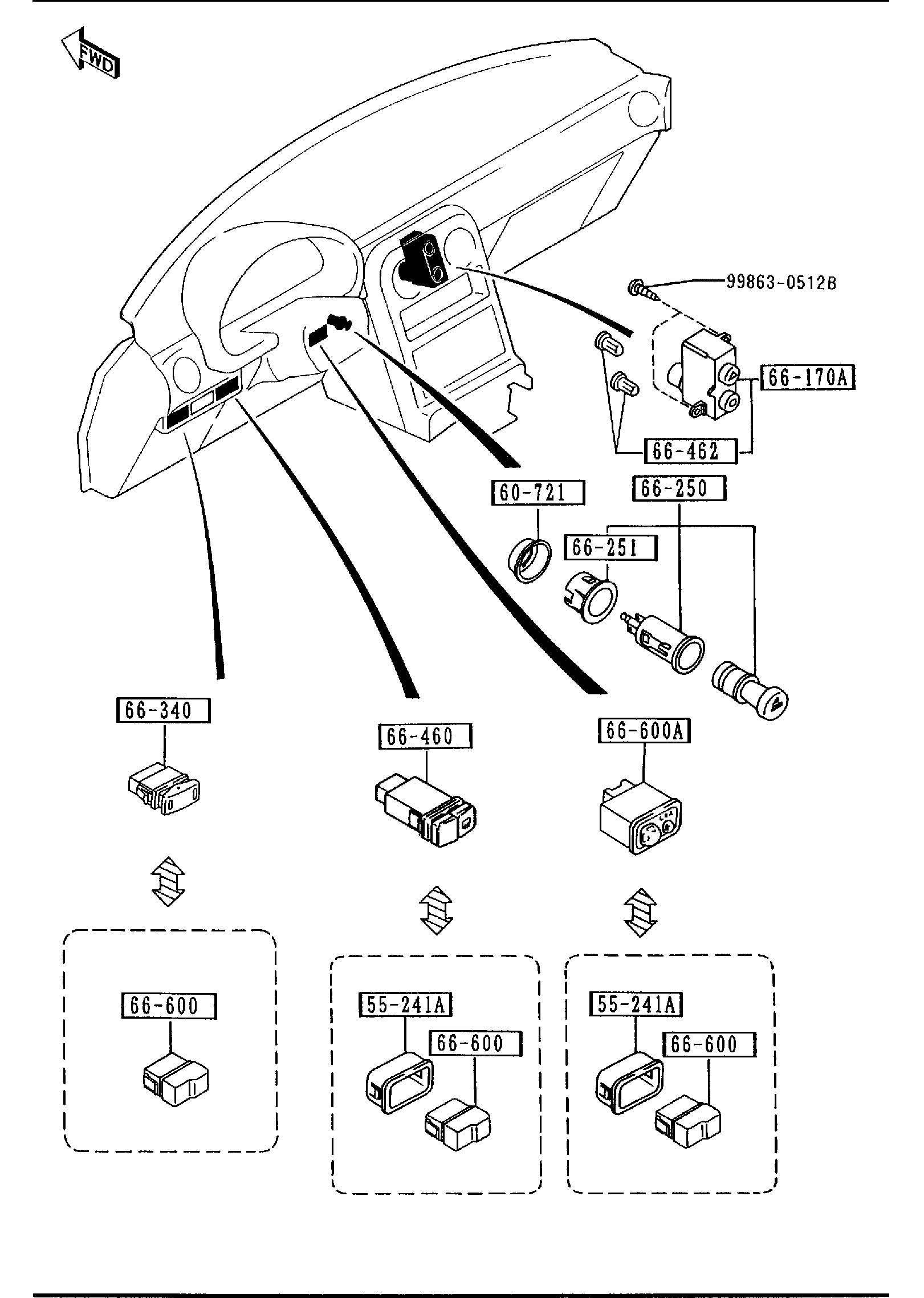 FWD

99863-0512B

66-170A

66-462

60-721

66-250

66-251

66-340

66-460

66-600A

66-600

55-241A

66-600

55-241A

66-600