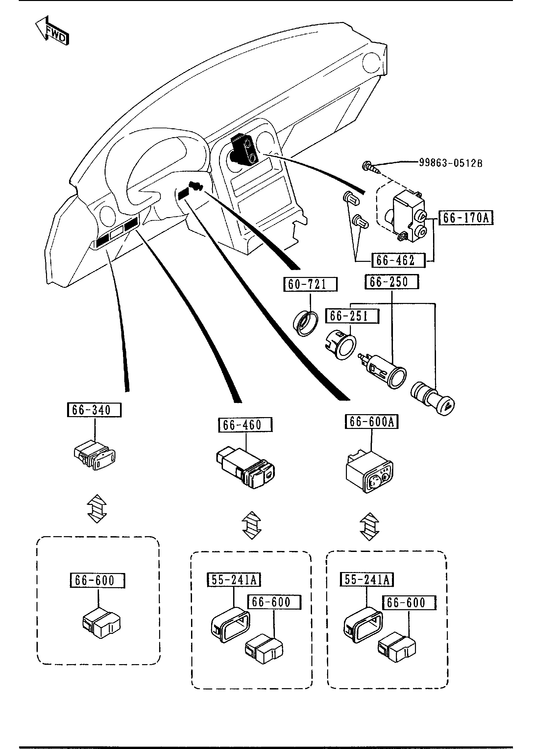 FWD

99863-0512B

66-170A

66-462

60-721

66-250

66-251

66-340

66-460

66-600A

66-600

55-241A

66-600

55-241A

66-600