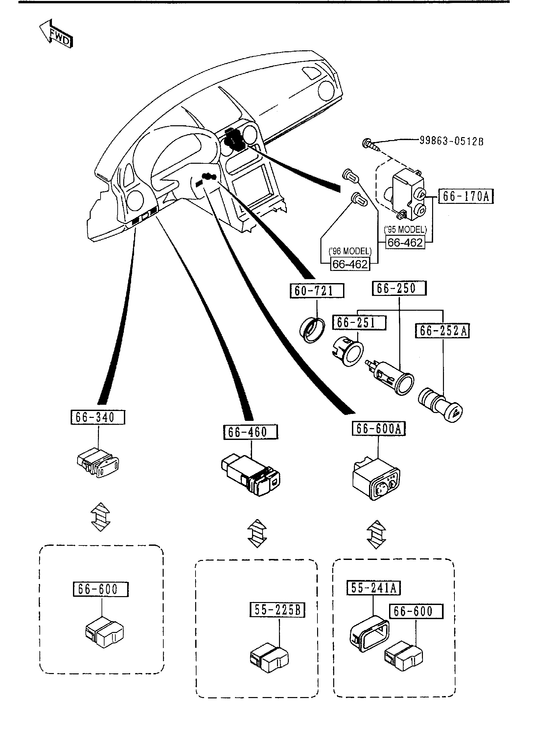 FWD

99863-0512B

66-170A

('95 MODEL)
66-462

('96 MODEL)
66-462

60-721

66-250

66-251

66-252A

66-340

66-460

66-600A

66-600

55-225B

55-241A

66-600