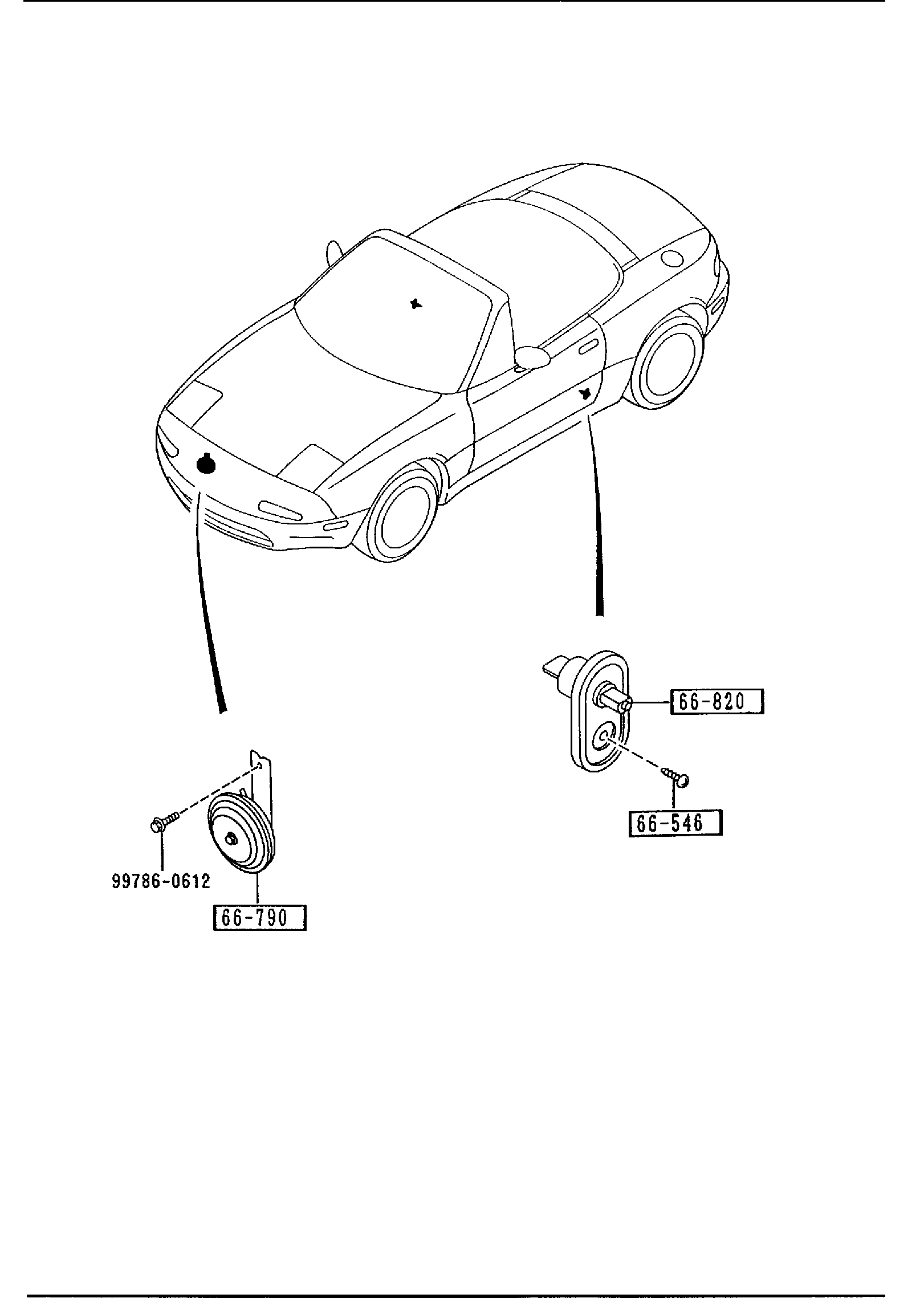 66-820

66-546

99786-0612

66-790