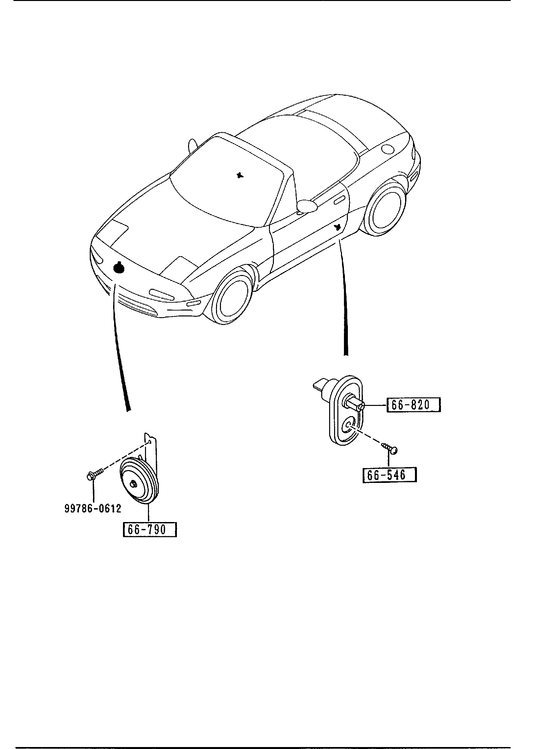 66-820

66-546

99786-0612

66-790