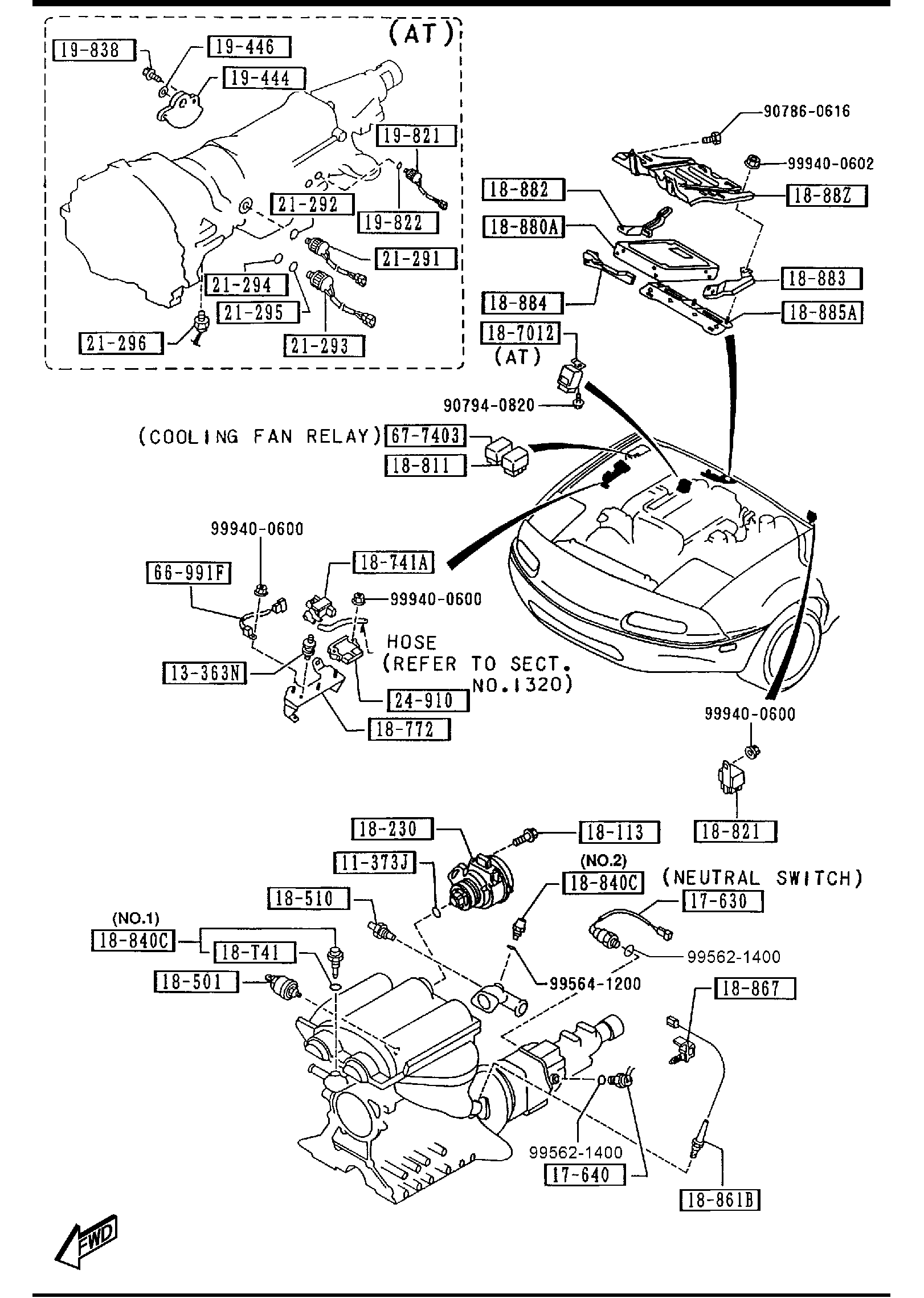 (AT)
19-838
19-446
19-444
19-821
21-292
19-822
21-291
21-294
21-295
21-296
21-293
90786-0616
99940-0602
18-882
18-88Z
18-880A
18-883
18-884
18-885A
18-7012
(AT)
90794-0820
(COOLING FAN RELAY) 67-7403
18-811
99940-0600
66-991F
18-741A
99940-0600
HOSE
(REFER TO SECT. NO.1320)
13-363N
24-910
18-772
99940-0600
18-821
18-230
18-113
11-373J
(NO.2)
18-840C
(NEUTRAL SWITCH)
18-510
17-630
(NO.1)
18-840C
18-T41
99562-1400
18-501
99564-1200
18-867
99562-1400
17-640
18-861B
FWD