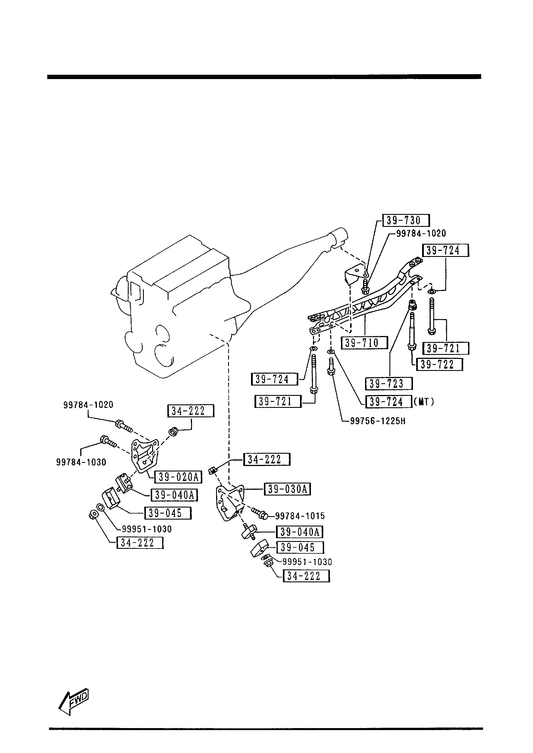 39-730
99784-1020
39-724
39-710
39-721
39-722
39-724
39-723
39-721
39-724 (MT)
99756-1225H
99784-1020
34-222
99784-1030
39-020A
39-040A
39-045
99951-1030
34-222
34-222
39-030A
99784-1015
39-040A
39-045
99951-1030
34-222
FWD