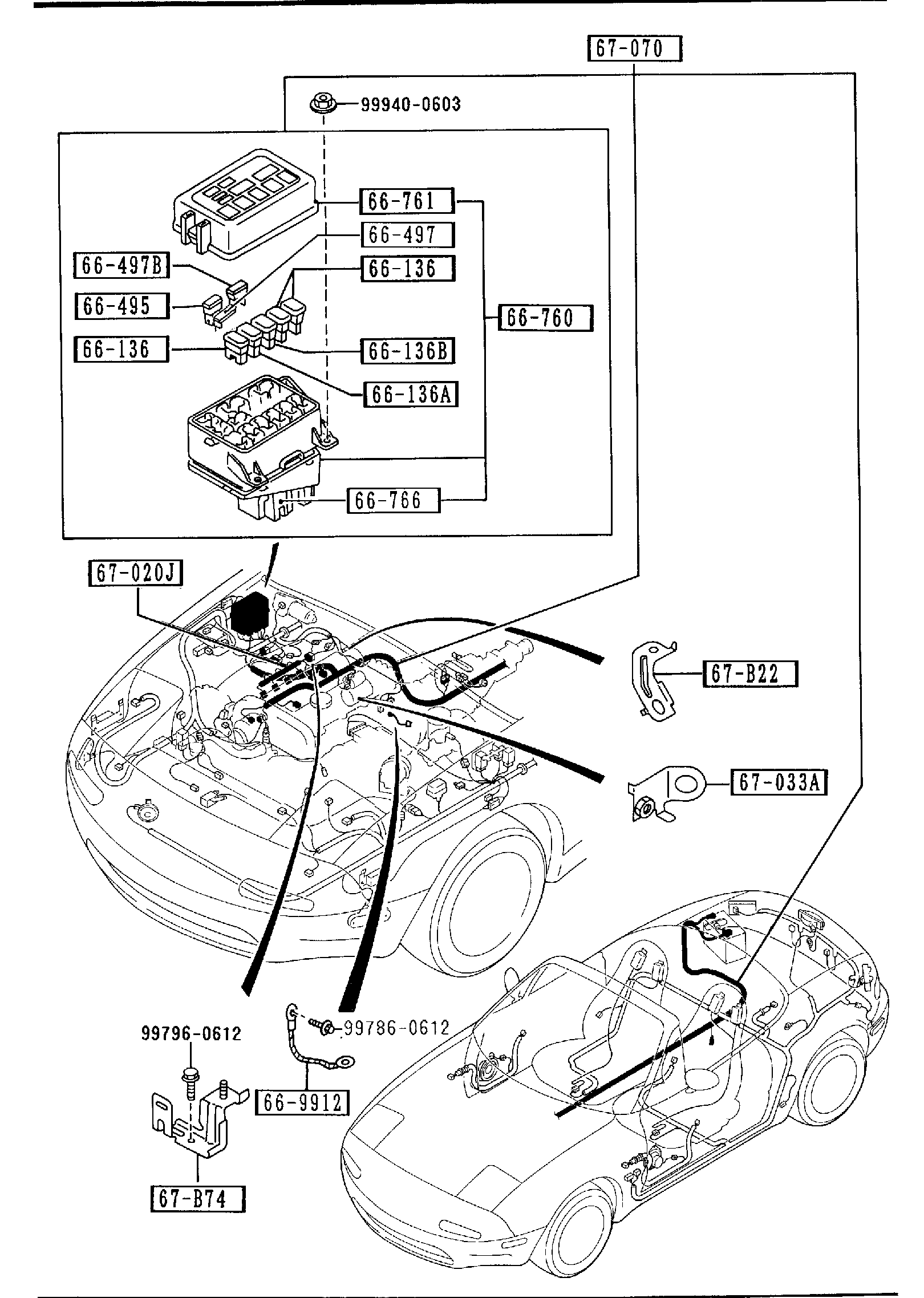 67-070

99940-0603

66-761

66-497

66-497B

66-136

66-495

66-760

66-136

66-136B

66-136A

66-766

67-020J

67-B22

67-033A

99796-0612

99786-0612

66-9912

67-B74