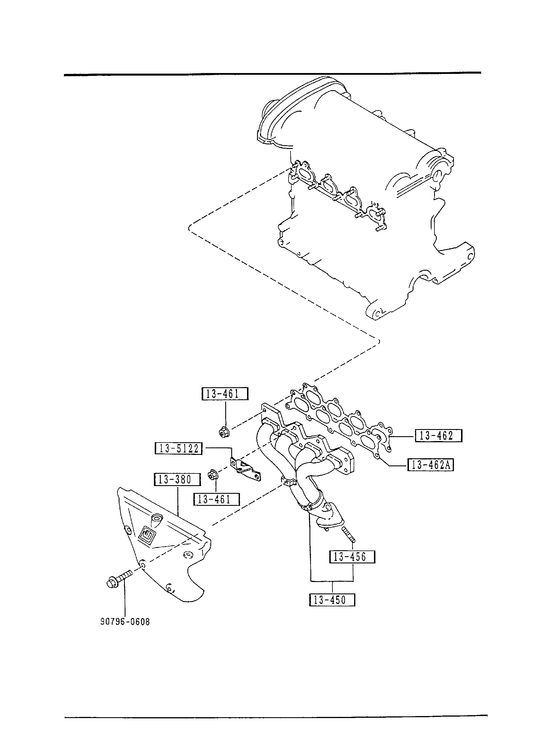 13-461
13-462
13-5122
13-462A
13-380
13-461
13-456
13-450
90796-0608