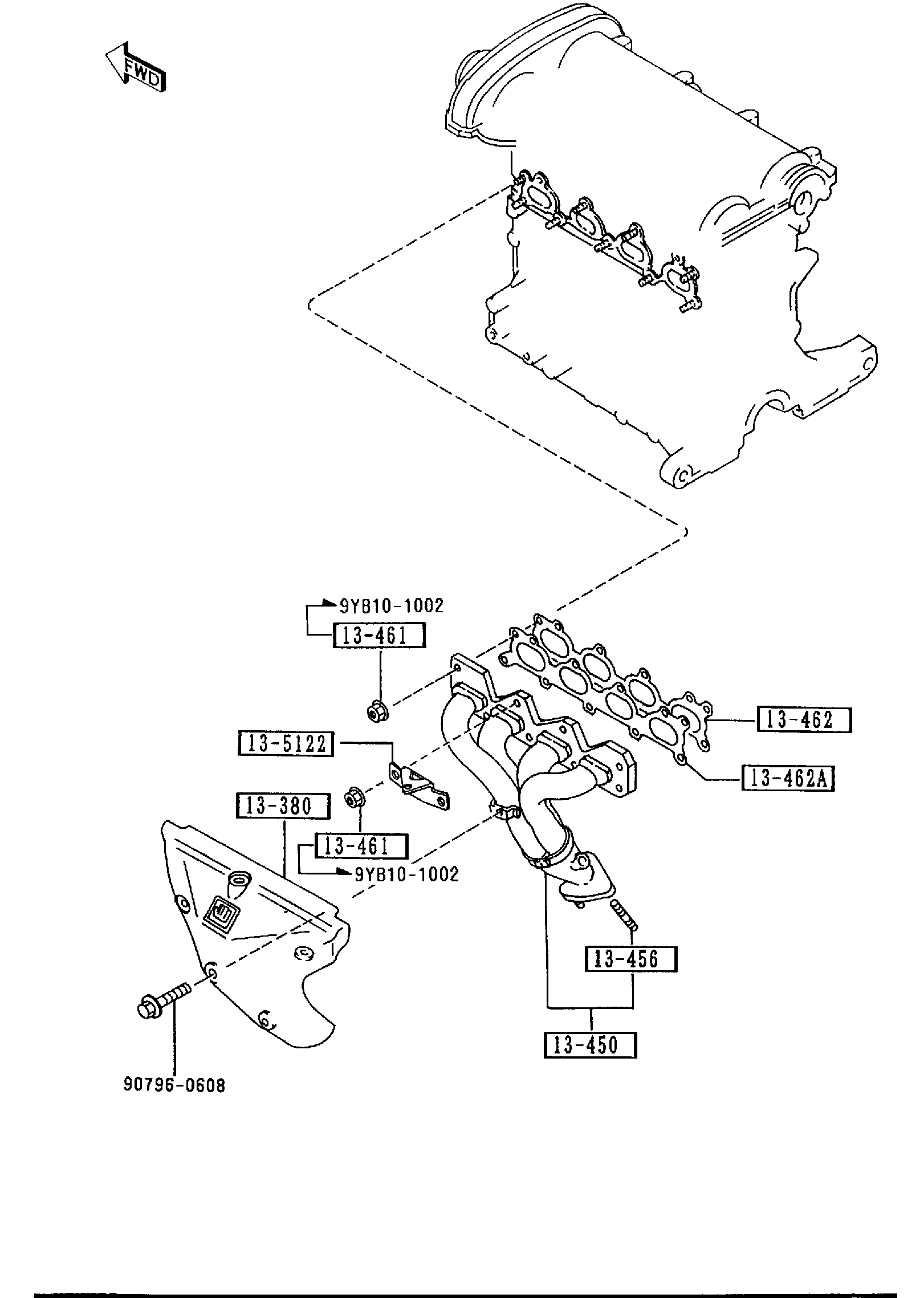 FWD

9YB10-1002
13-461

13-462

13-5122

13-462A

13-380

13-461
9YB10-1002

13-456

13-450

90796-0608