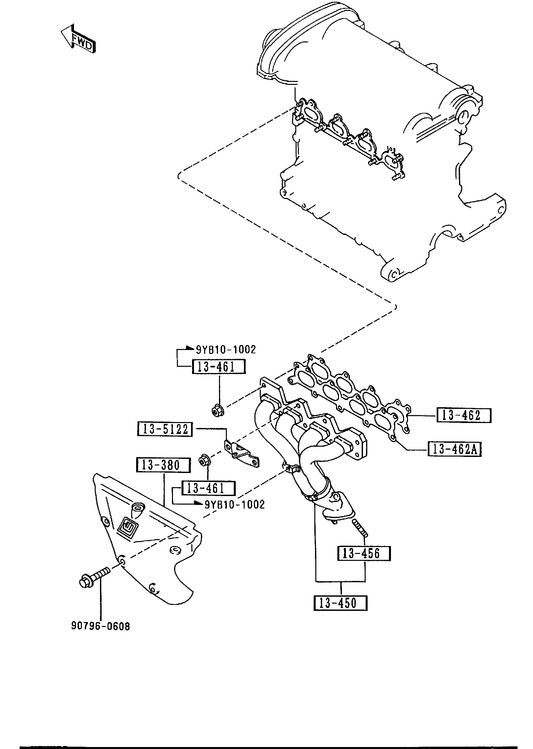 FWD

9YB10-1002
13-461

13-462

13-5122

13-462A

13-380

13-461
9YB10-1002

13-456

13-450

90796-0608