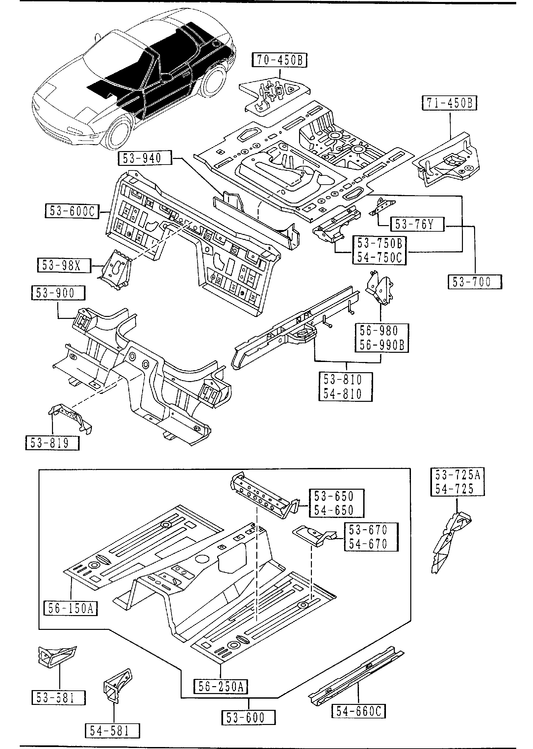 70-450B
71-450B
53-940
53-600C
53-76Y
53-750B
54-750C
53-98X
53-700
53-900
56-980
56-990B
53-810
54-810
53-819
53-725A
54-725
53-650
54-650
53-670
54-670
56-150A
56-250A
53-581
53-600
54-660C
54-581