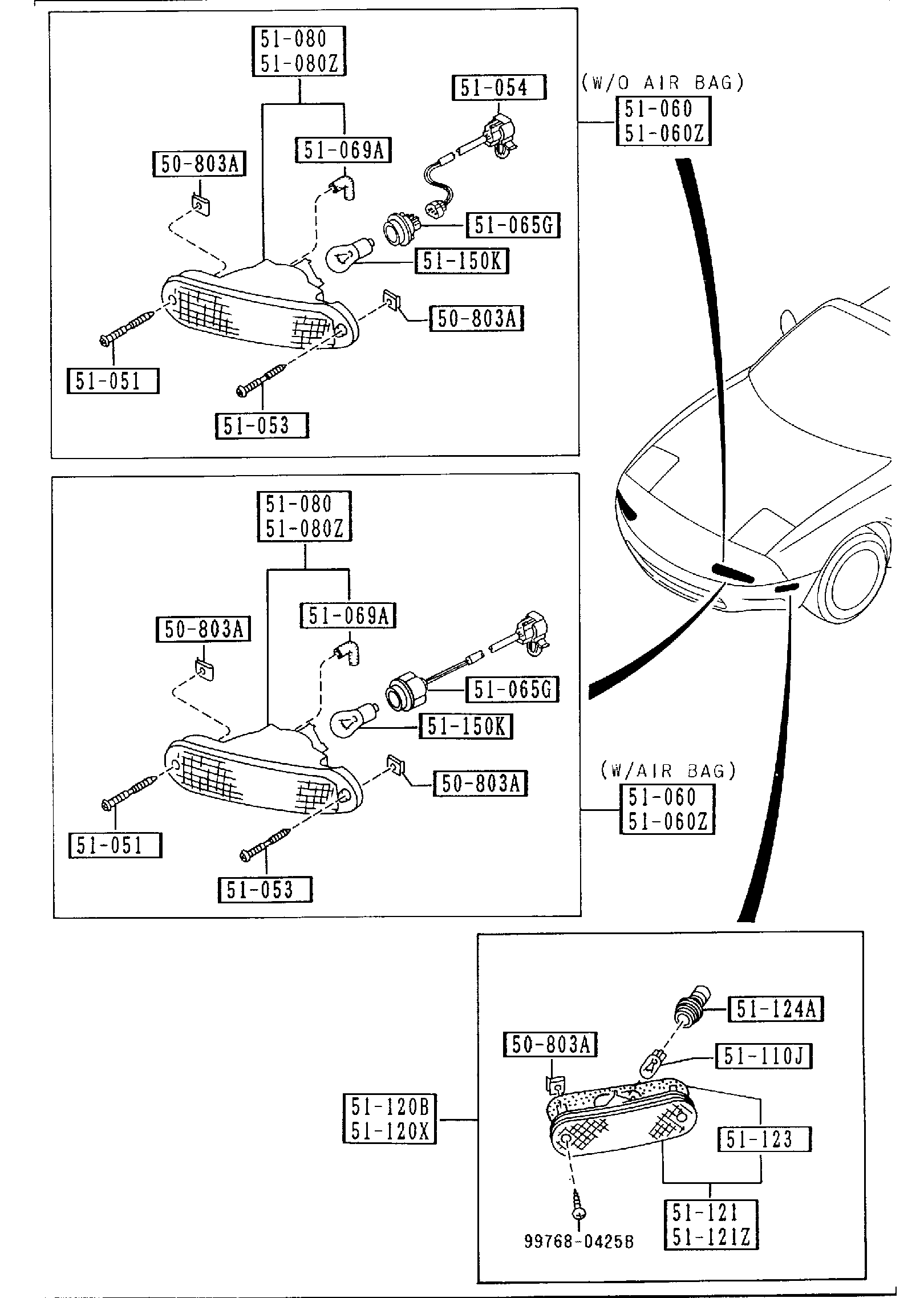 51-080
51-080Z

51-054

(W/O AIR BAG)
51-060
51-060Z

51-069A

50-803A

51-065G

51-150K

50-803A

51-051

51-053

51-080
51-080Z

51-069A

50-803A

51-065G

51-150K

50-803A

(W/AIR BAG)
51-060
51-060Z

51-051

51-053

51-124A

50-803A

51-110J

51-120B
51-120X

51-123

51-121
51-121Z

99768-0425B