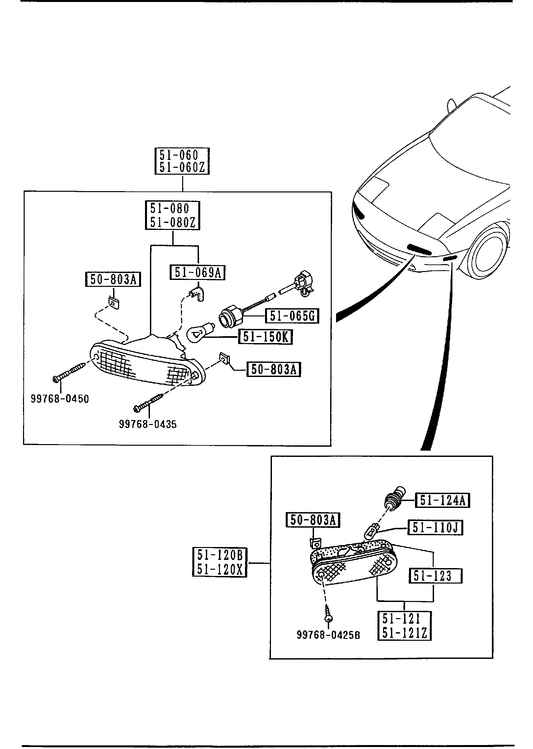 51-060
51-060Z

51-080
51-080Z

50-803A

51-069A

51-065G

51-150K

50-803A

99768-0450

99768-0435

51-124A

50-803A

51-110J

51-120B
51-120X

51-123

51-121
51-121Z

99768-0425B