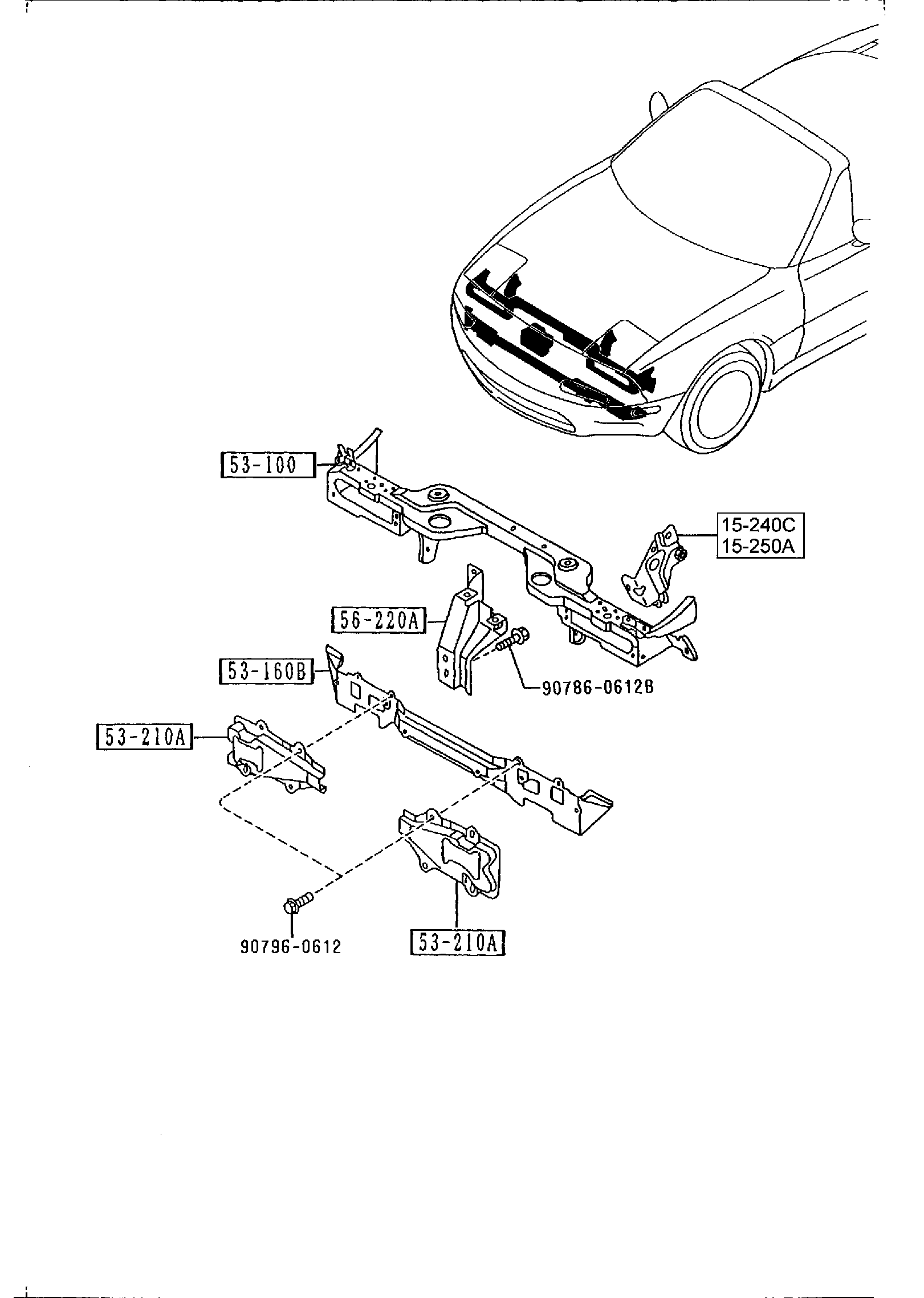 53-100

15-240C
15-250A

56-220A

53-160B

90786-0612B

53-210A

90796-0612

53-210A