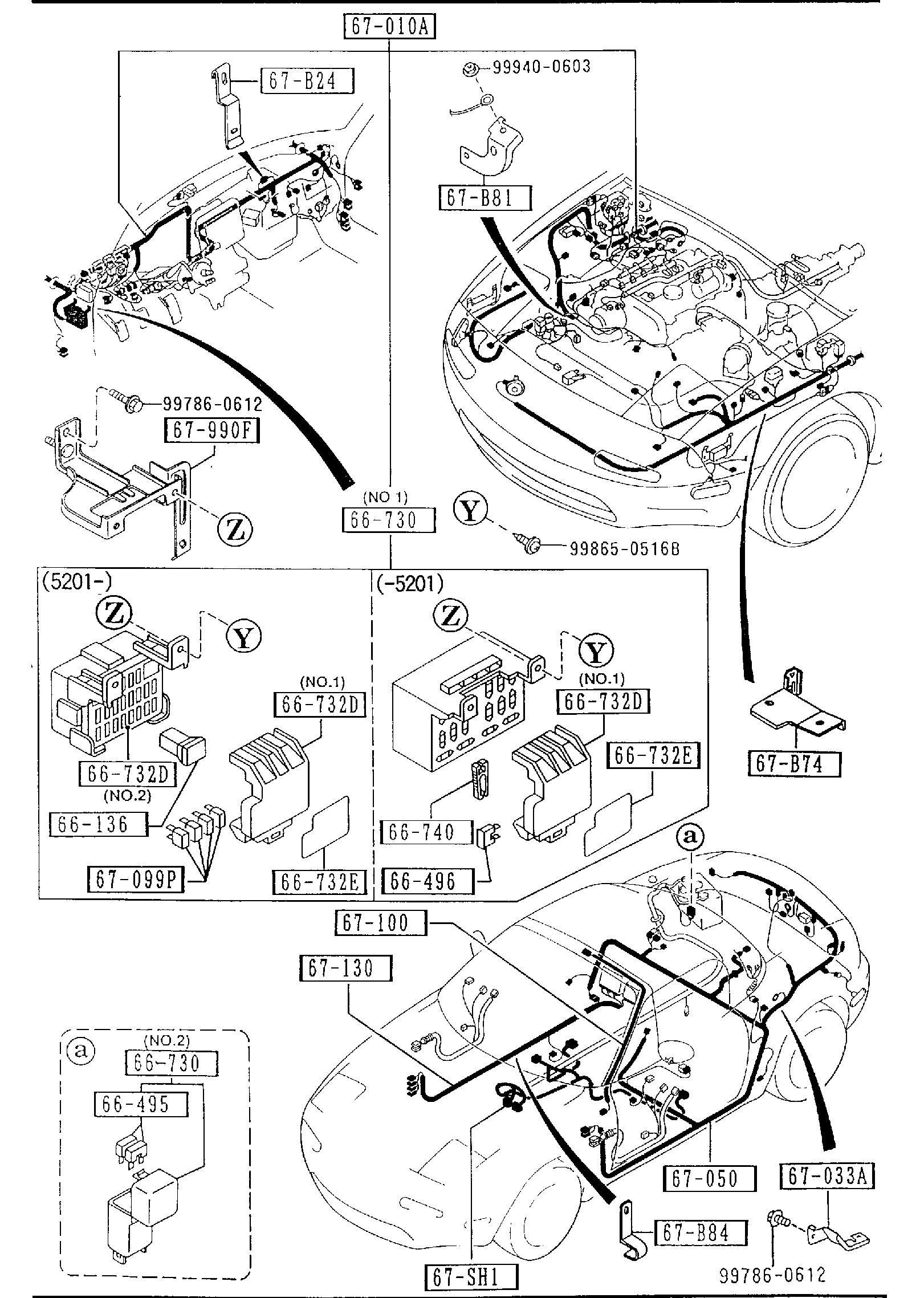 67-010A

67-B24

99940-0603

67-B81

99786-0612

67-990F

Z

(NO 1)
66-730

Y

99865-0516B

(5201-)

Z

Y

(NO.1)
66-732D

66-732D
(NO.2)

66-136

67-099P

66-732E

(-5201)

Z

Y

(NO.1)
66-732D

66-732E

66-740

66-496

67-B74

a

67-100

67-130

a

(NO.2)
66-730

66-495

67-050

67-033A

67-B84

67-SH1

99786-0612