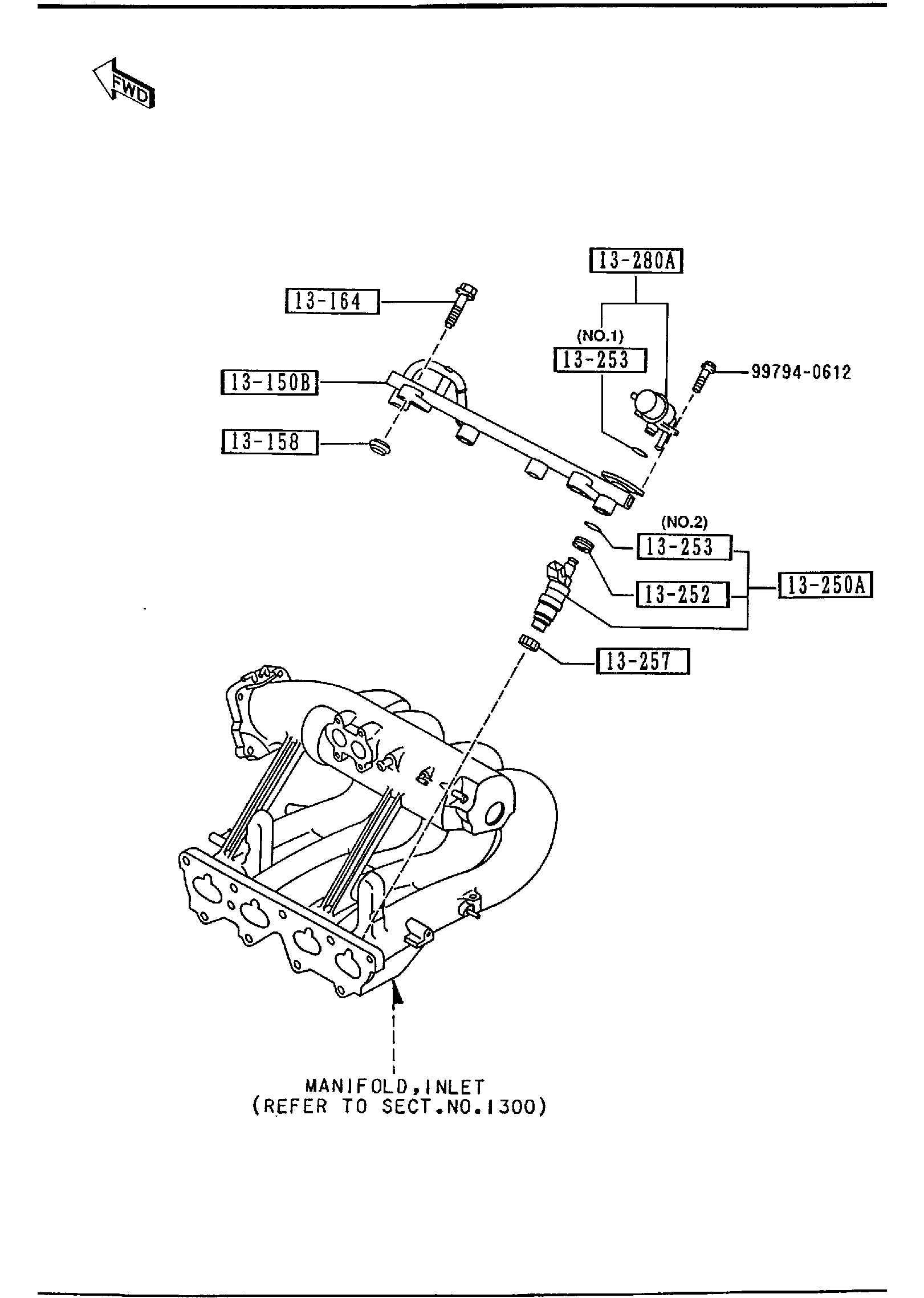 FWD

13-280A

13-164

(NO.1)
13-253

99794-0612

13-150B

13-158

(NO.2)
13-253

13-252

13-250A

13-257

MANIFOLD,INLET
(REFER TO SECT.NO.1300)