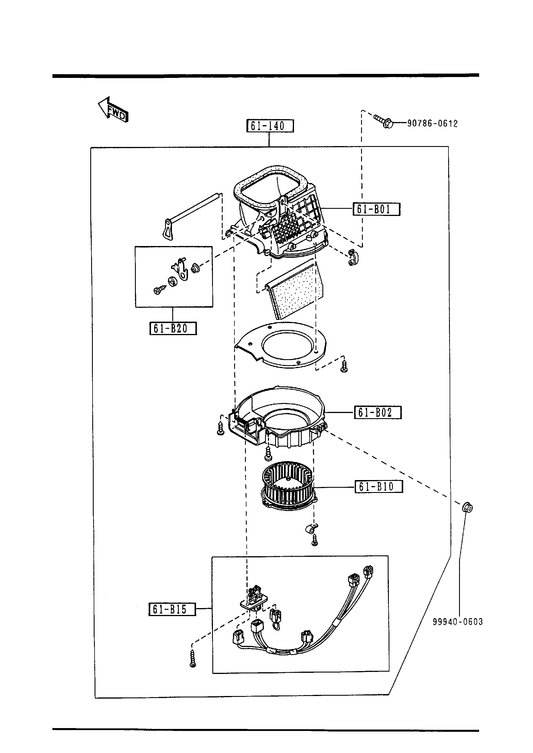 FWD

61-140

90786-0612

61-B01

61-B20

61-B02

61-B10

61-B15

99940-0603