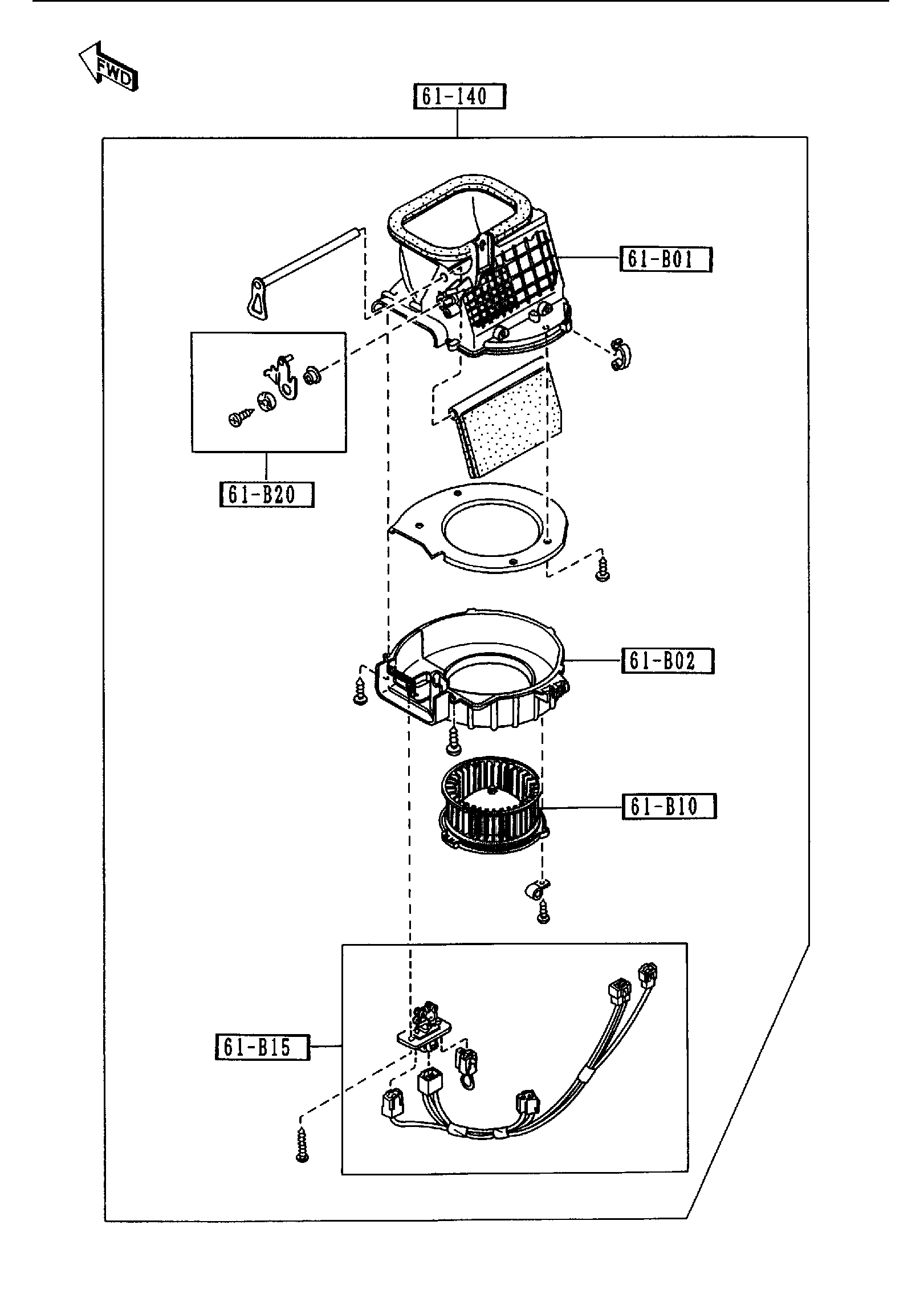 FWD

61-140

61-B01

61-B20

61-B02

61-B10

61-B15