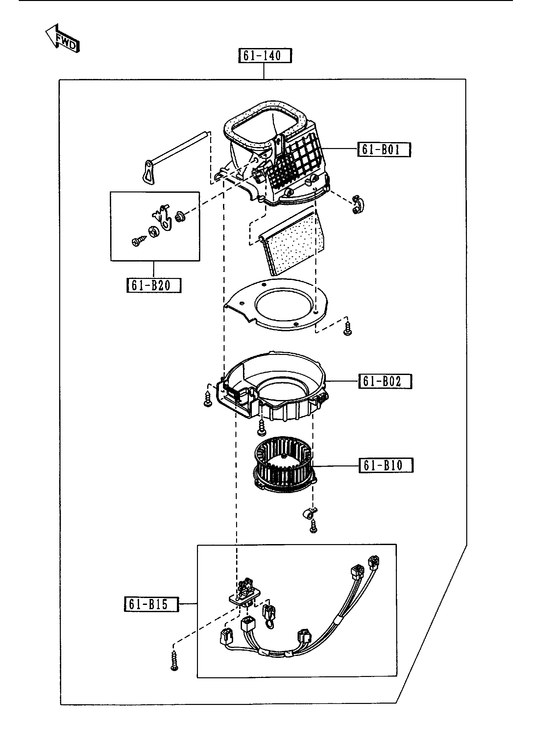 FWD

61-140

61-B01

61-B20

61-B02

61-B10

61-B15