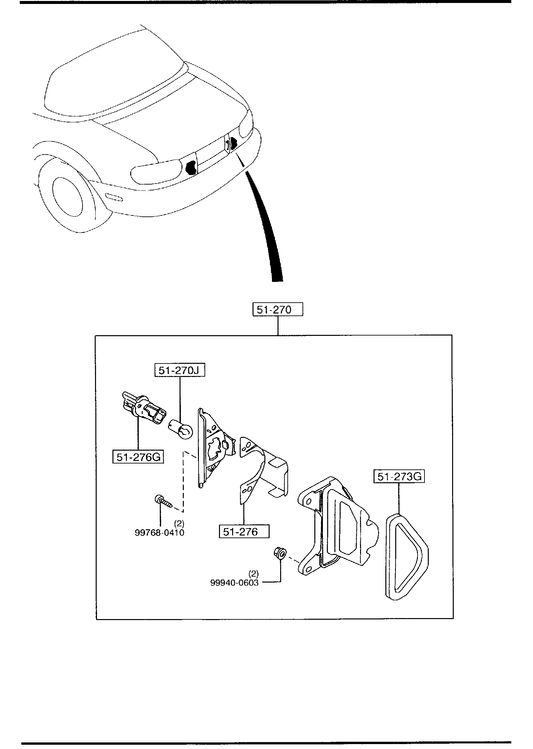 51-270

51-270J

51-276G

51-273G

(2)
99768-0410

51-276

(2)
99940-0603