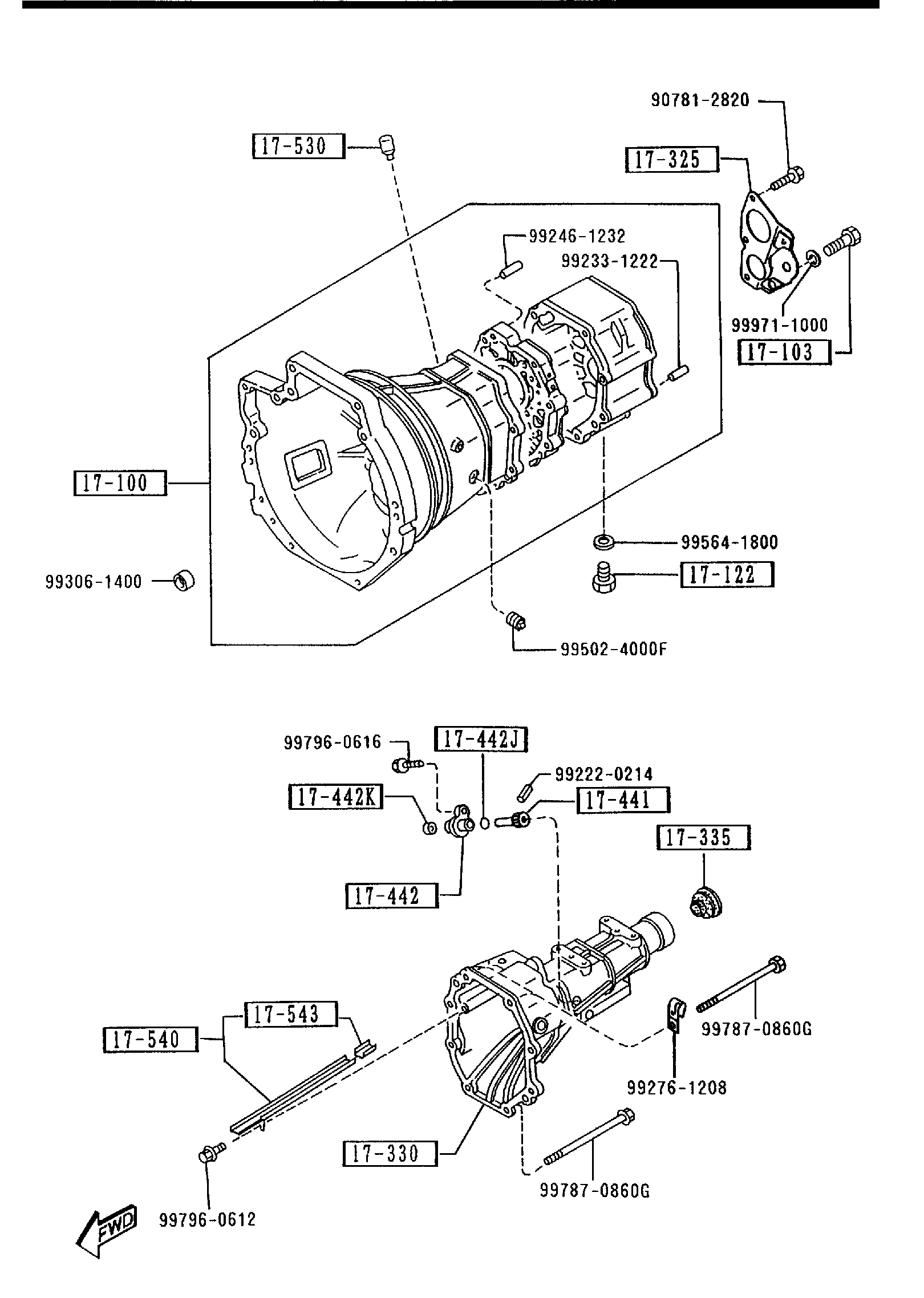 90781-2820
17-530
17-325
99246-1232
99233-1222
99971-1000
17-103
17-100
99564-1800
17-122
99306-1400
99502-4000F

99796-0616
17-442J
99222-0214
17-442K
17-441
17-335
17-442
17-543
17-540
99787-0860G
99276-1208
17-330
99787-0860G
99796-0612
FWD