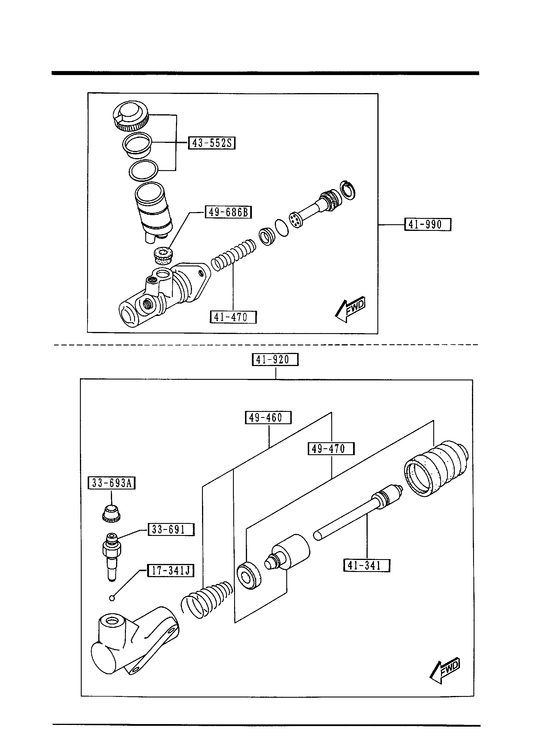 43-552S

49-686B

41-990

41-470

FWD

41-920

49-460

49-470

33-693A

33-691

17-341J

41-341

FWD