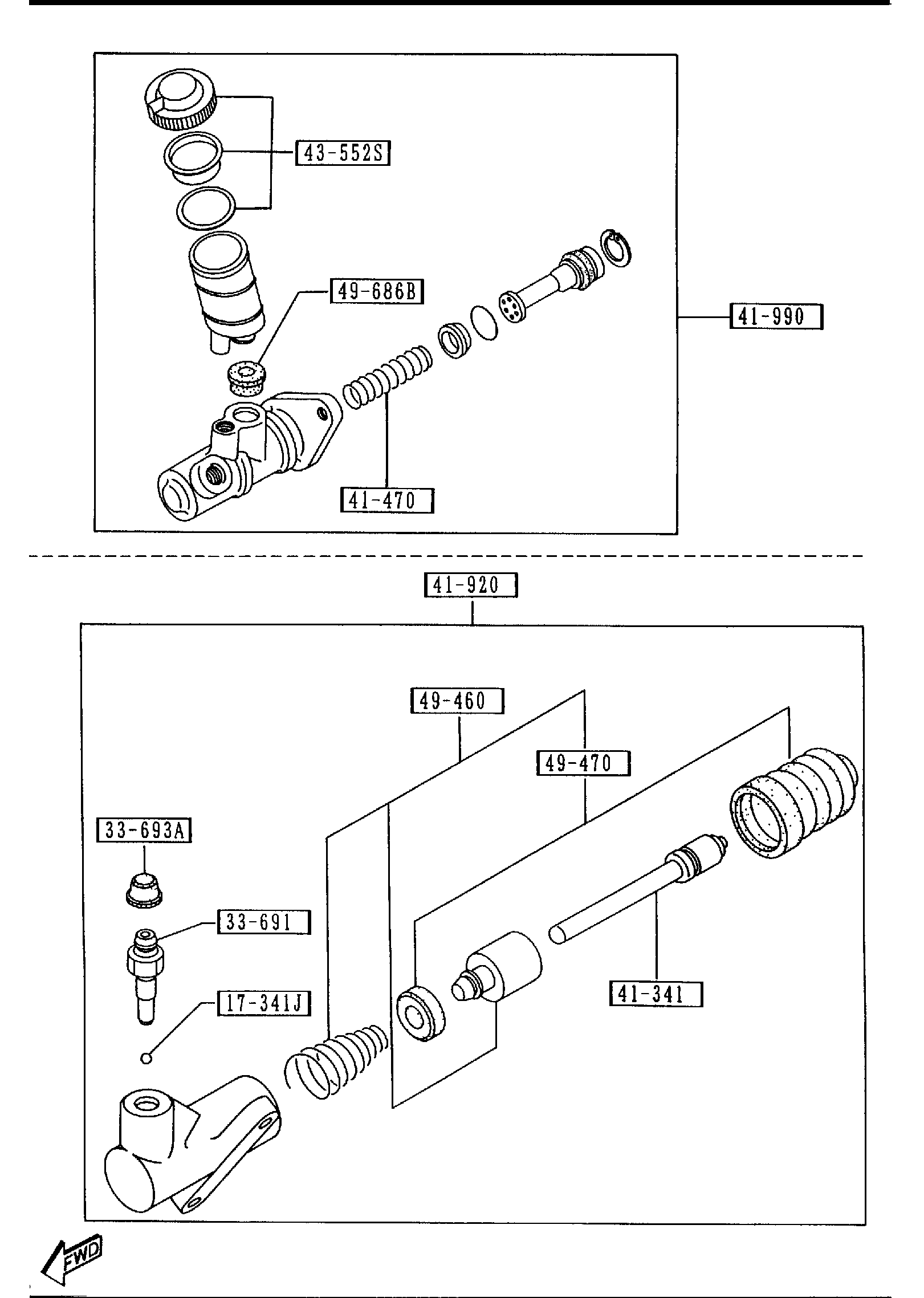 43-552S

49-686B

41-990

41-470

41-920

49-460

49-470

33-693A

33-691

17-341J

41-341

FWD