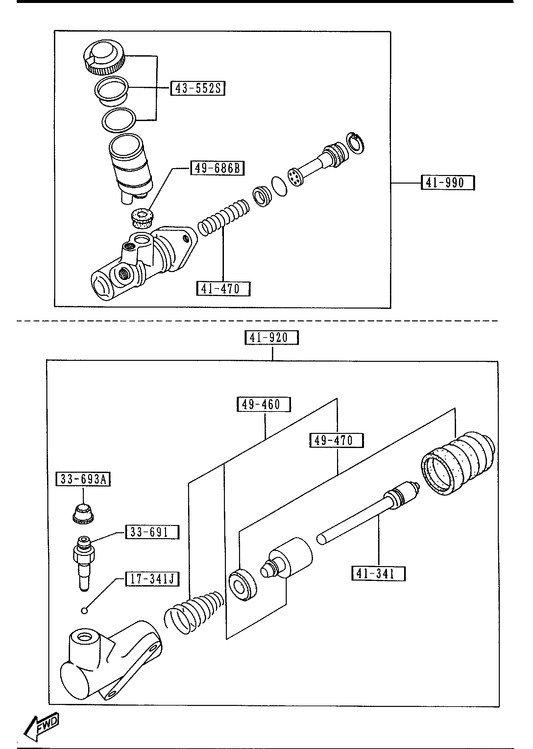 43-552S

49-686B

41-990

41-470

41-920

49-460

49-470

33-693A

33-691

17-341J

41-341

FWD