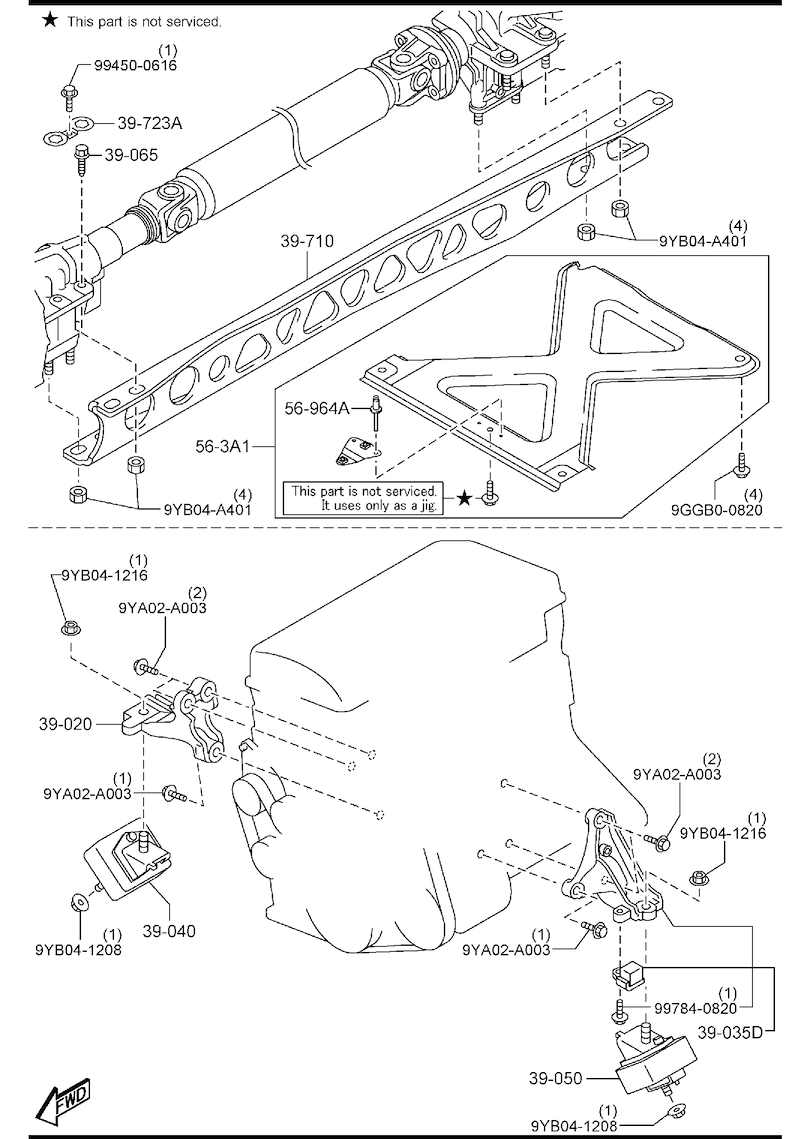 ★ This part is not serviced.

(1)
99450-0616

39-723A

39-065

39-710

(4)
9YB04-A401

56-964A

56-3A1

This part is not serviced. It uses only as a jig. ★

(4)
9YB04-A401

(4)
9GGB0-0820

(1)
9YB04-1216

(2)
9YA02-A003

39-020

(1)
9YA02-A003

39-040

(1)
9YB04-1208

(2)
9YA02-A003

(1)
9YB04-1216

(1)
9YA02-A003

(1)
99784-0820

39-035D

39-050

(1)
9YB04-1208

FWD