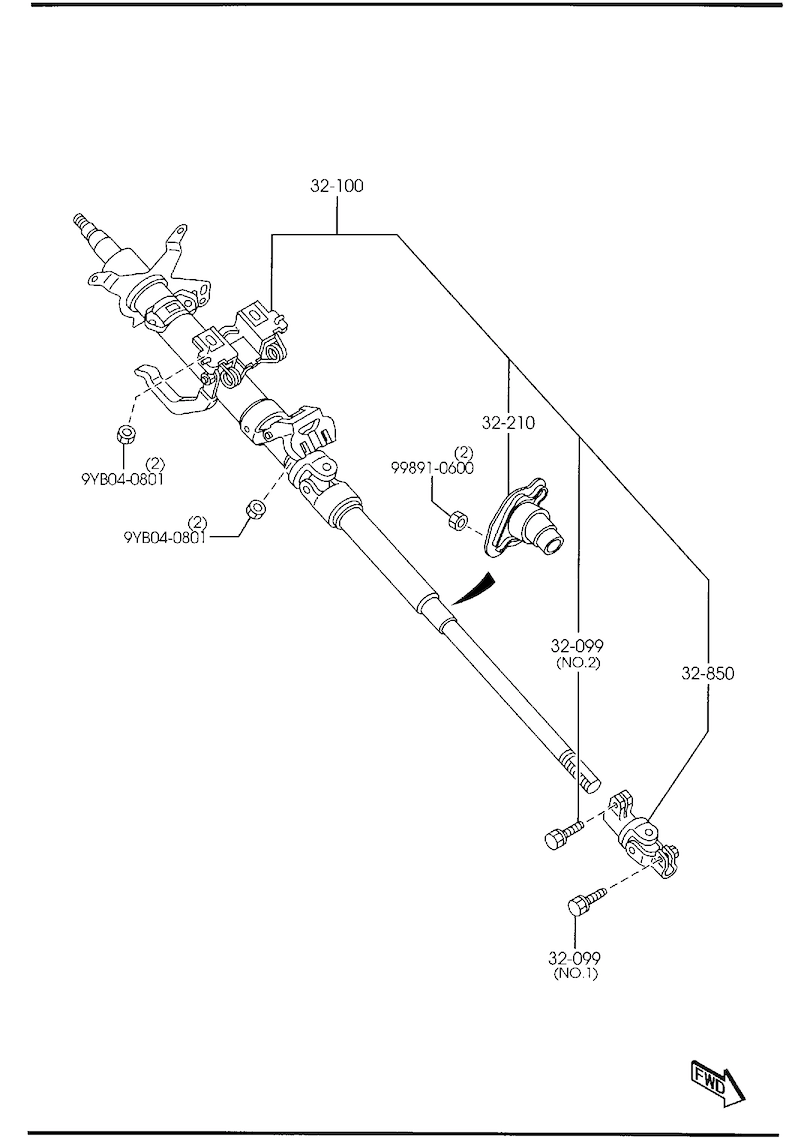 32-100

32-210

(2)
99891-0600

(2)
9YB04-0801

(2)
9YB04-0801

32-099
(NO.2)

32-850

32-099
(NO.1)

FWD