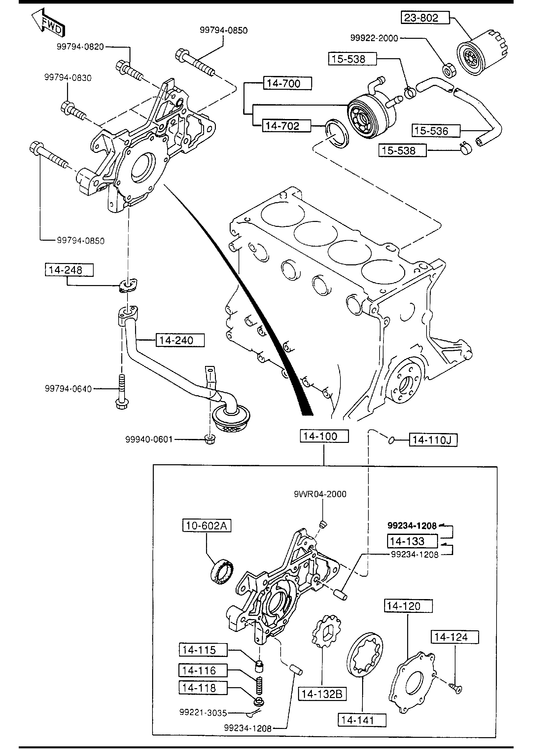 FWD

99794-0850
99794-0820
99794-0830
99794-0850

23-802
99922-2000
15-538
14-700
14-702
15-536
15-538

14-248
14-240
99794-0640
99940-0601

14-100
14-110J

9WR04-2000
10-602A
99234-1208
14-133
99234-1208
14-120
14-124
14-115
14-116
14-118
99221-3035
99234-1208
14-132B
14-141