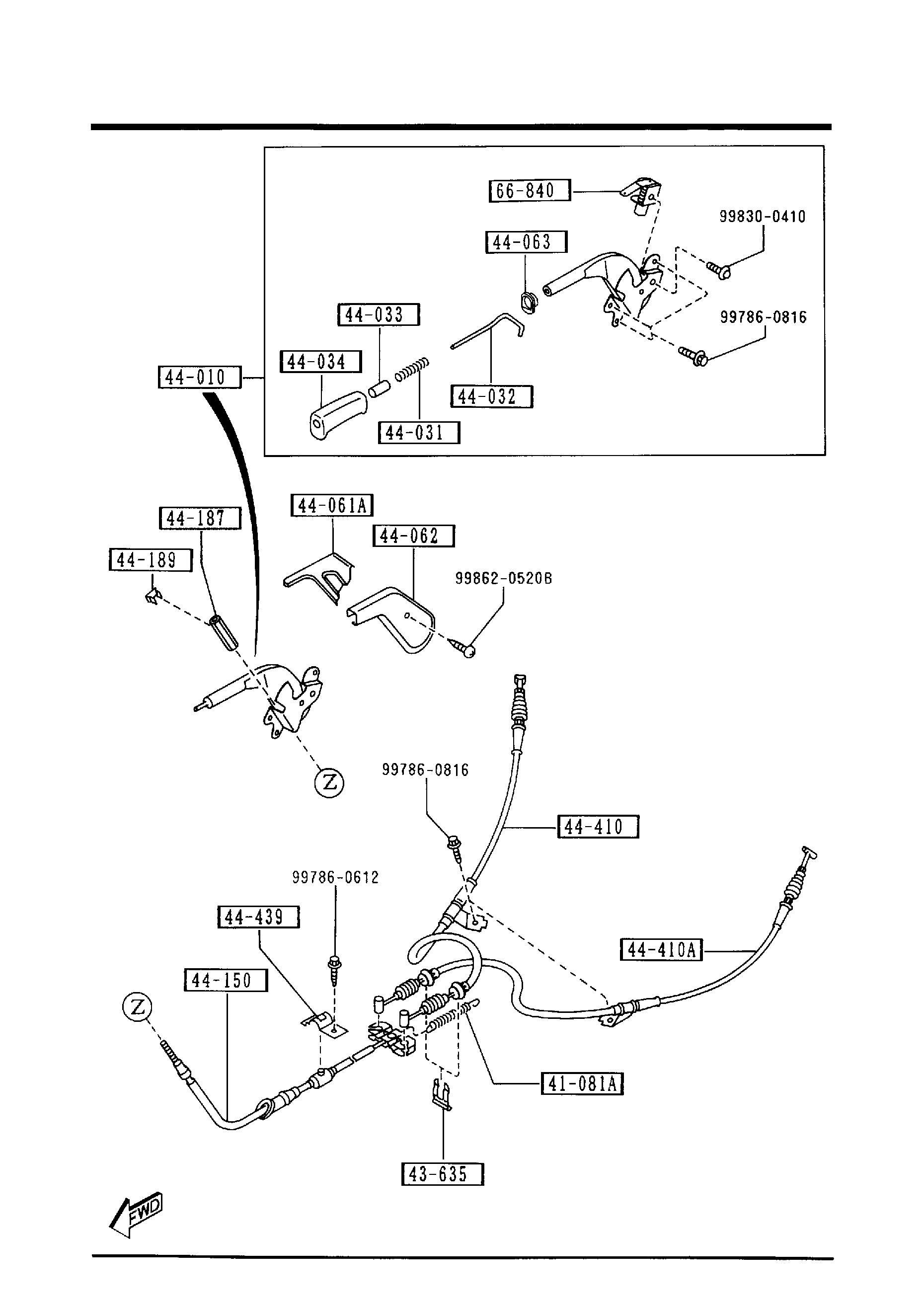 66-840
99830-0410
44-063
44-033
99786-0816
44-034
44-010
44-032
44-031
44-061A
44-187
44-062
44-189
99862-0520B
Z
99786-0816
44-410
99786-0612
44-439
44-410A
44-150
Z
41-081A
43-635
FWD