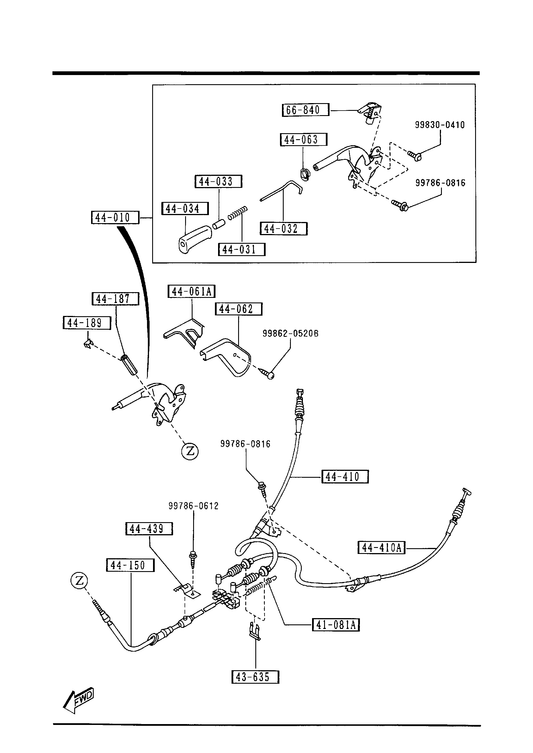 66-840
99830-0410
44-063
44-033
99786-0816
44-034
44-010
44-032
44-031
44-187
44-061A
44-062
44-189
99862-05206
Z
99786-0816
44-410
99786-0612
44-439
44-410A
44-150
Z
41-081A
43-635
FWD