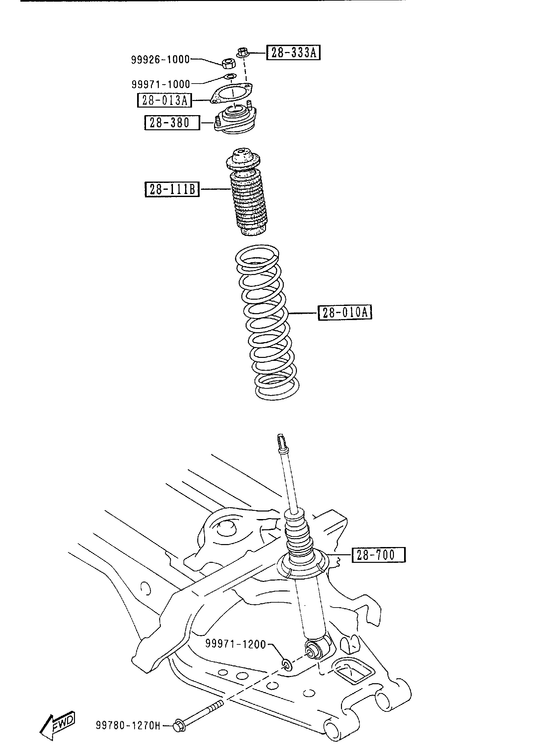 99926-1000
28-333A
99971-1000
28-013A
28-380
28-111B
28-010A
28-700
99971-1200
FWD
99780-1270H