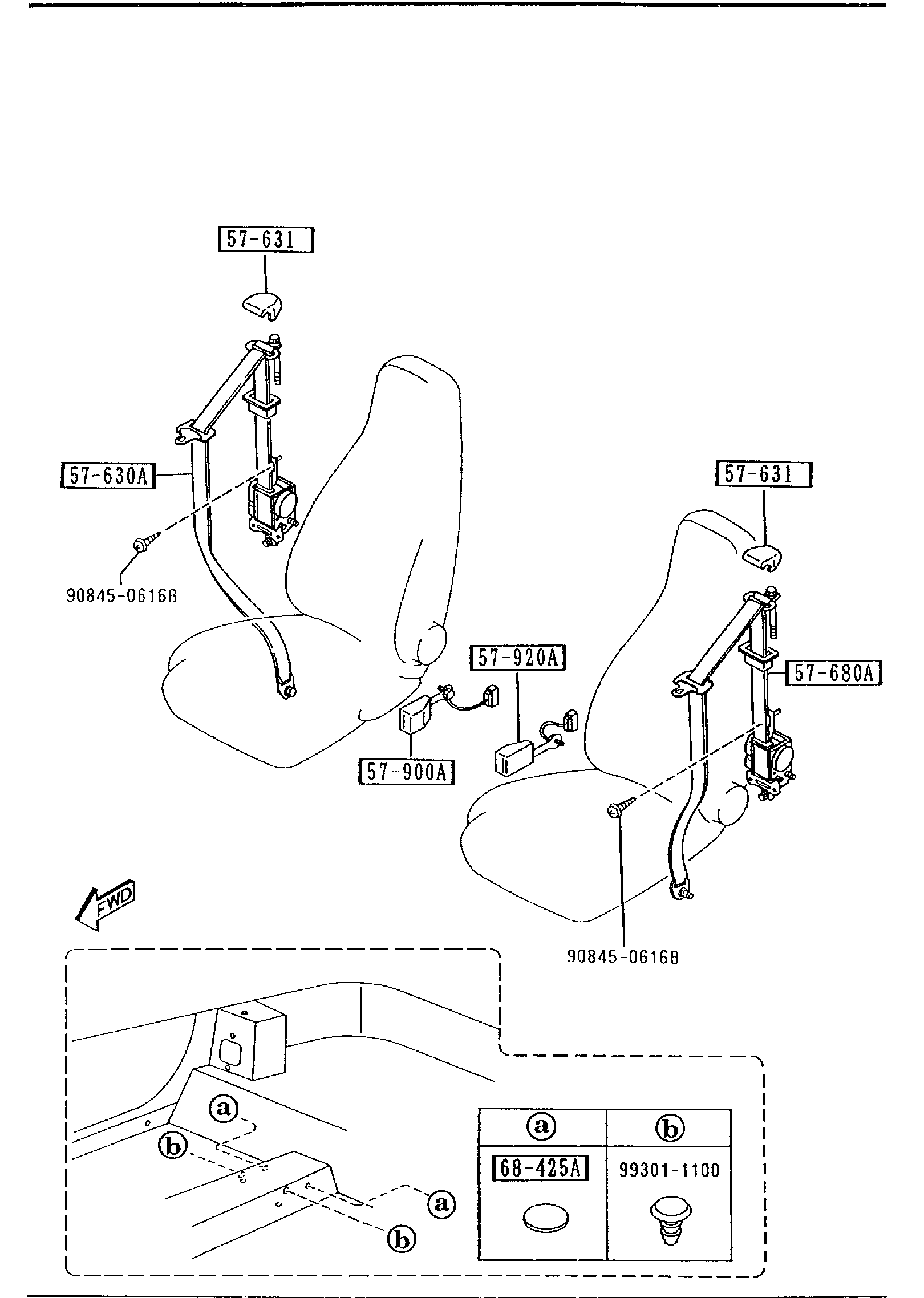 57-631

57-630A

90845-0616B

57-631

57-920A

57-680A

57-900A

FWD

90845-0616B

a

b

a

b

| a | b |
|---|---|
| 68-425A | 99301-1100 |