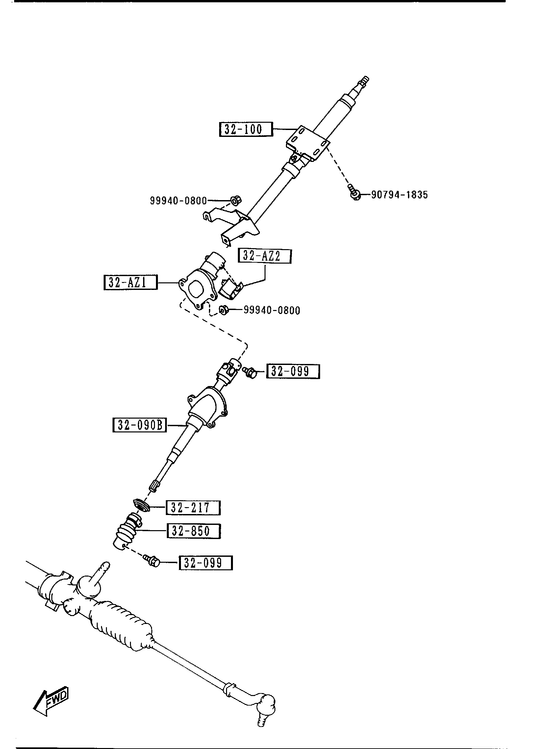 32-100

99940-0800

90794-1835

32-AZ2

32-AZ1

99940-0800

32-099

32-090B

32-217

32-850

32-099

FWD